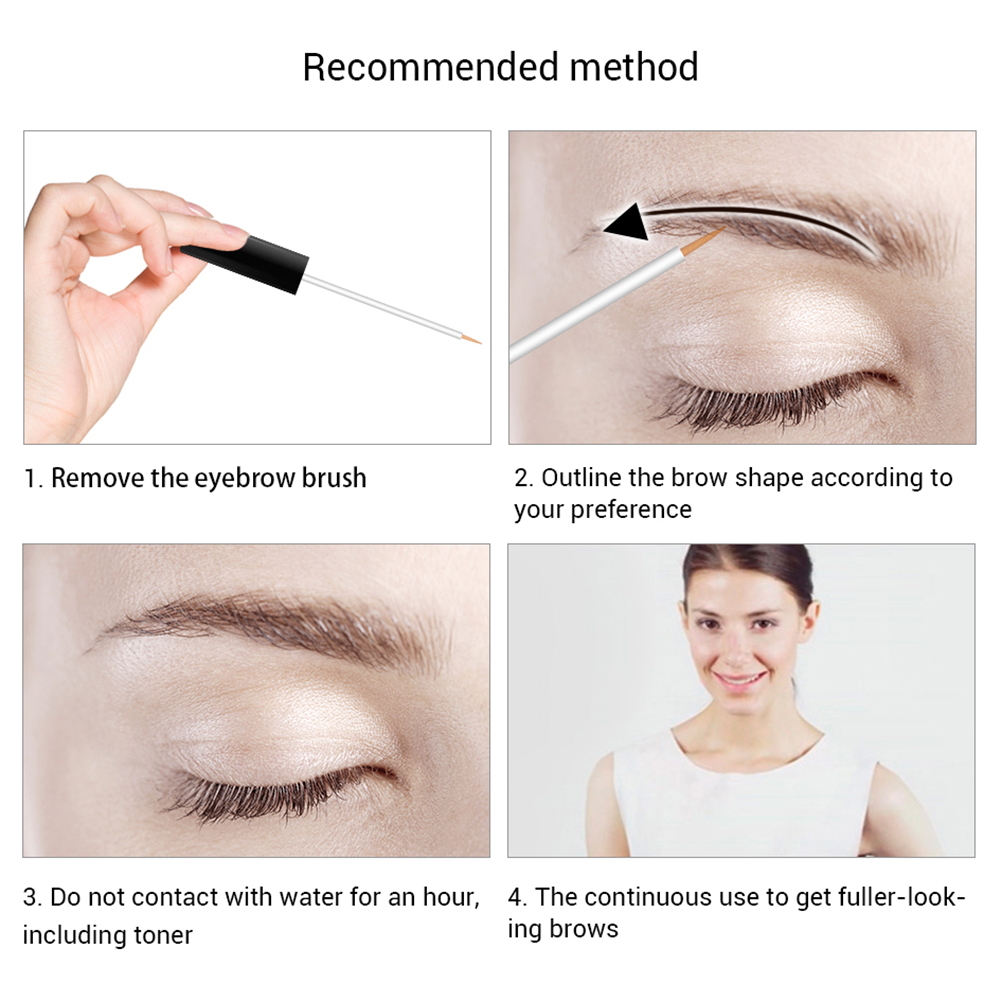 Recommended method

1. Remove the eyebrow brush

2. Outline the brow shape according to your preference

3. Do not contact with water for an hour, including toner

4. The continuous use to get fuller-looking brows