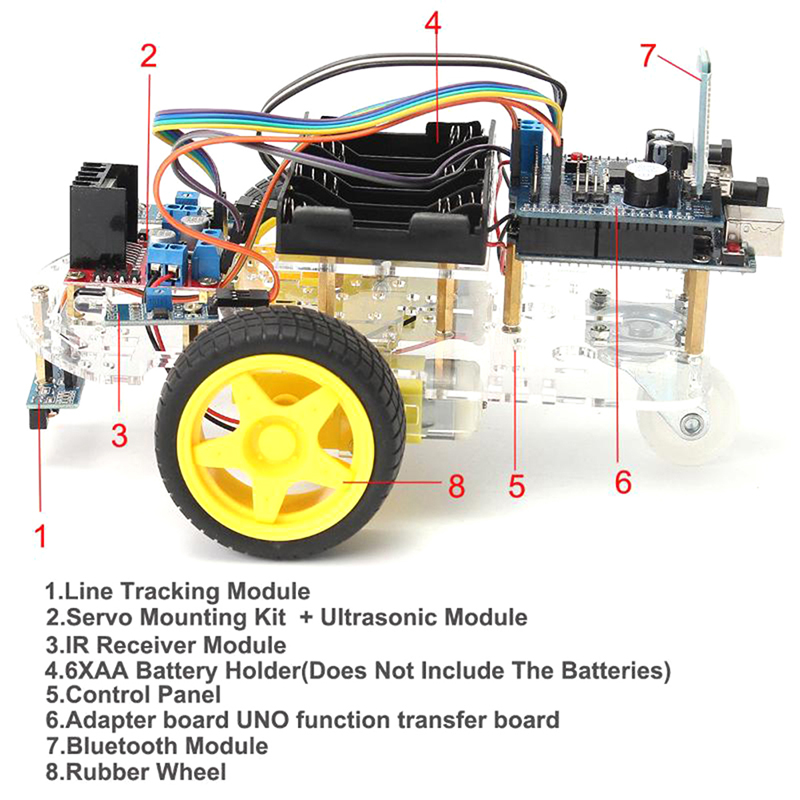 2
4
7
3
8
5
6
1

1.Line Tracking Module
2.Servo Mounting Kit + Ultrasonic Module
3.IR Receiver Module
4.6XAA Battery Holder(Does Not Include The Batteries)
5.Control Panel
6.Adapter board UNO function transfer board
7.Bluetooth Module
8.Rubber Wheel