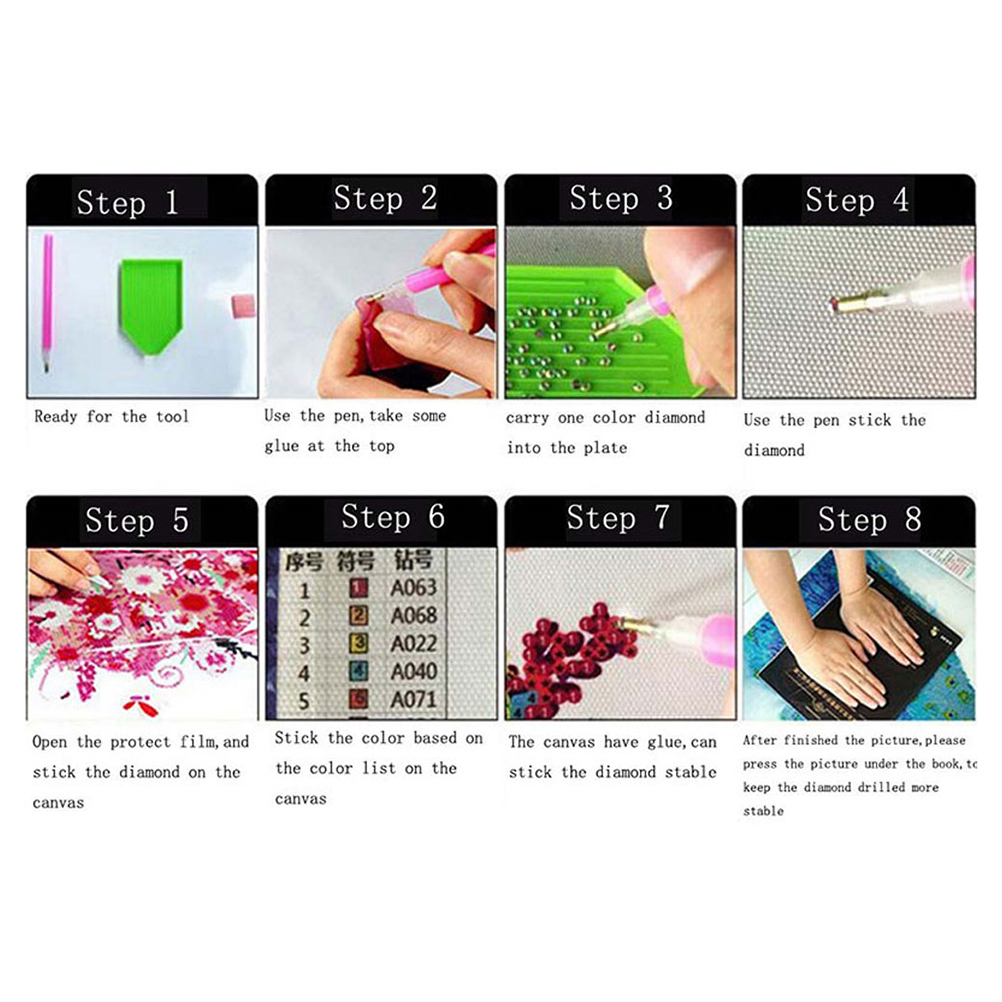 Step 1

Ready for the tool

Step 2

Use the pen, take some glue at the top

Step 3

carry one color diamond into the plate

Step 4

Use the pen stick the diamond

Step 5

Open the protect film, and stick the diamond on the canvas

Step 6

| 序号 | 符号 | 钻号 |
|---|---|---|
| 1 | 1 | A063 |
| 2 | 2 | A068 |
| 3 | 3 | A022 |
| 4 | 4 | A040 |
| 5 | 5 | A071 |

Stick the color based on the color list on the canvas

Step 7

The canvas have glue, can stick the diamond stable

Step 8

After finished the picture, please press the picture under the book, to keep the diamond drilled more stable