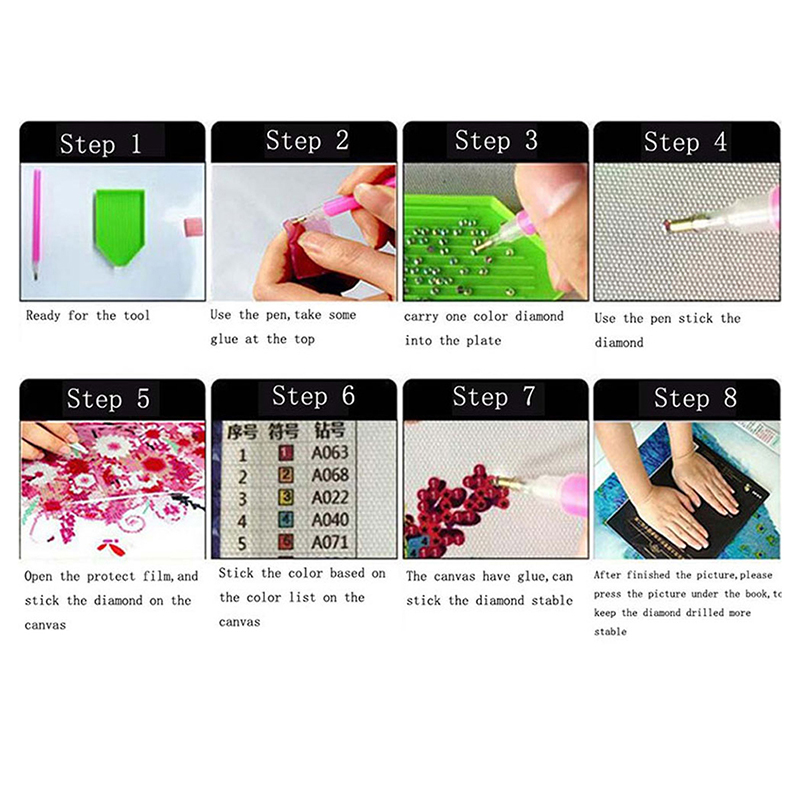 Step 1

Ready for the tool

Step 2

Use the pen, take some glue at the top

Step 3

carry one color diamond into the plate

Step 4

Use the pen stick the diamond

Step 5

Open the protect film, and stick the diamond on the canvas

Step 6

| 序号 | 符号 | 钻号 |
|---|---|---|
| 1 | 1 | A063 |
| 2 | 2 | A068 |
| 3 | 3 | A022 |
| 4 | 4 | A040 |
| 5 | 5 | A071 |

Stick the color based on the color list on the canvas

Step 7

The canvas have glue, can stick the diamond stable

Step 8

After finished the picture, please press the picture under the book, to keep the diamond drilled more stable