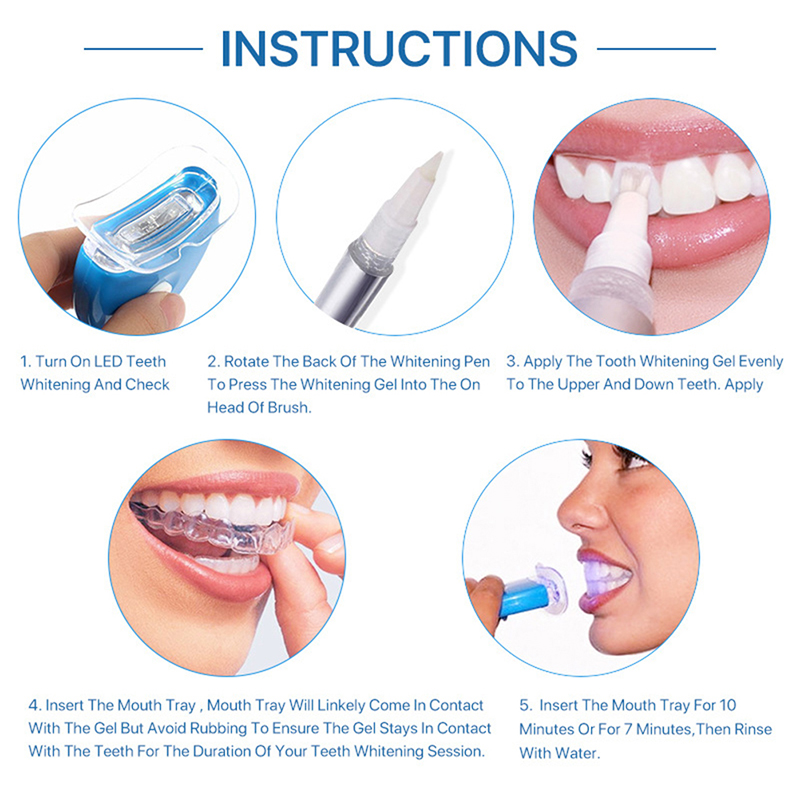 INSTRUCTIONS

1. Turn On LED Teeth Whitening And Check

2. Rotate The Back Of The Whitening Pen To Press The Whitening Gel Into The On Head Of Brush.

3. Apply The Tooth Whitening Gel Evenly To The Upper And Down Teeth. Apply

4. Insert The Mouth Tray , Mouth Tray Will Linkely Come In Contact With The Gel But Avoid Rubbing To Ensure The Gel Stays In Contact With The Teeth For The Duration Of Your Teeth Whitening Session.

5. Insert The Mouth Tray For 10 Minutes Or For 7 Minutes,Then Rinse With Water.