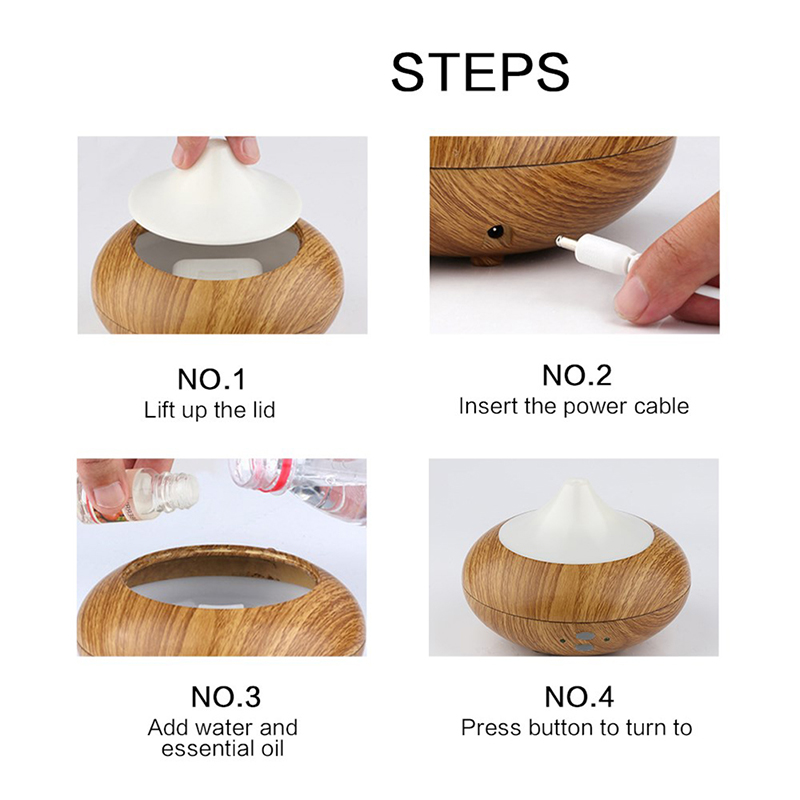 STEPS

NO.1
Lift up the lid

NO.2
Insert the power cable

NO.3
Add water and essential oil

NO.4
Press button to turn to