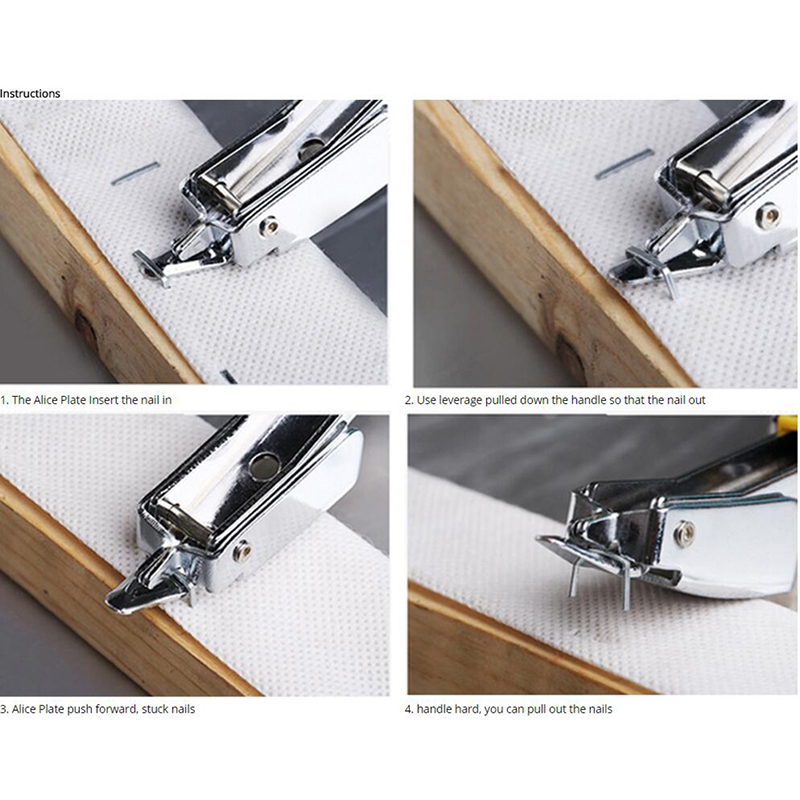 Instructions

1. The Alice Plate Insert the nail in

2. Use leverage pulled down the handle so that the nail out

3. Alice Plate push forward, stuck nails

4. handle hard, you can pull out the nails