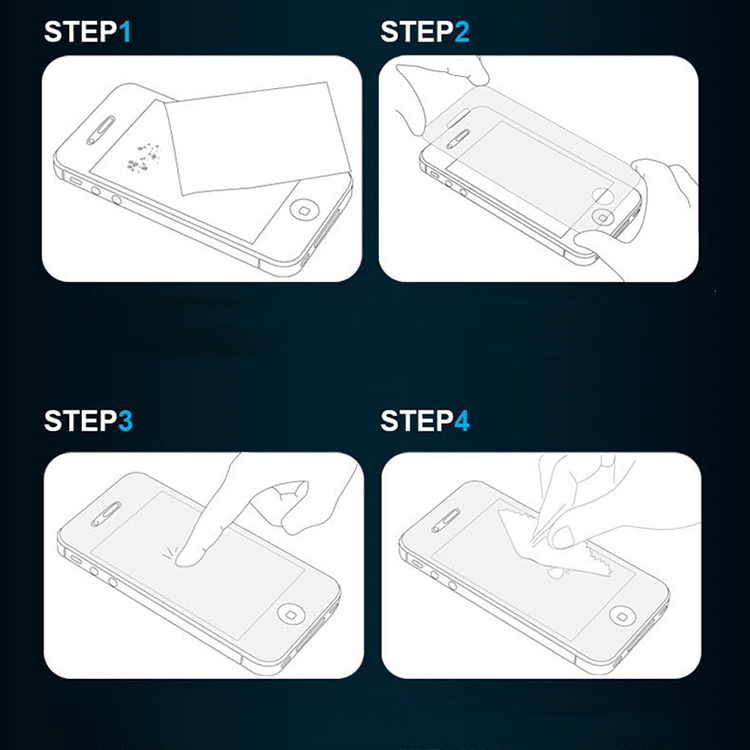 STEP1

STEP2

STEP3

STEP4