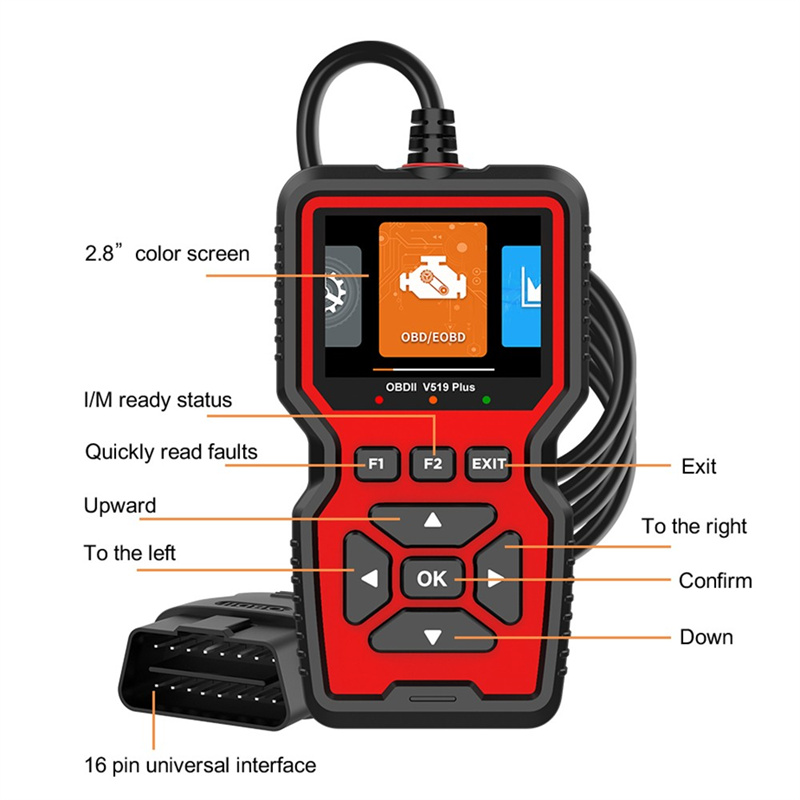 2.8” color screen

OBD/EOBD

OBDII V519 Plus

I/M ready status

Quickly read faults

F1

F2

EXIT

Exit

Upward

To the right

To the left

OK

Confirm

Down

16 pin universal interface