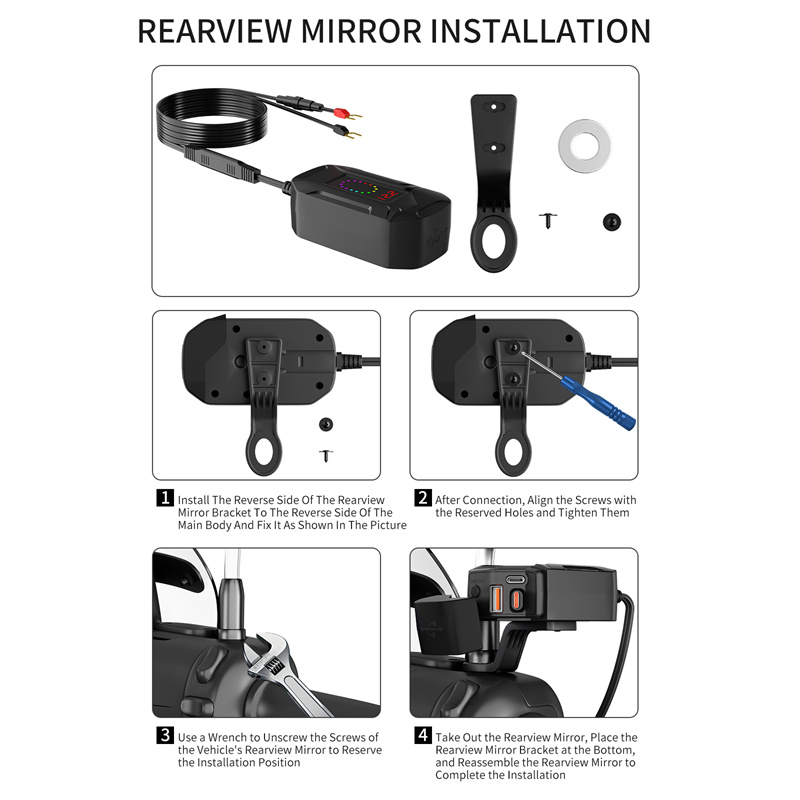 REARVIEW MIRROR INSTALLATION

1 Install The Reverse Side Of The Rearview Mirror Bracket To The Reverse Side Of The Main Body And Fix It As Shown In The Picture

2 After Connection, Align the Screws with the Reserved Holes and Tighten Them

3 Use a Wrench to Unscrew the Screws of the Vehicle's Rearview Mirror to Reserve the Installation Position

4 Take Out the Rearview Mirror, Place the Rearview Mirror Bracket at the Bottom, and Reassemble the Rearview Mirror to Complete the Installation