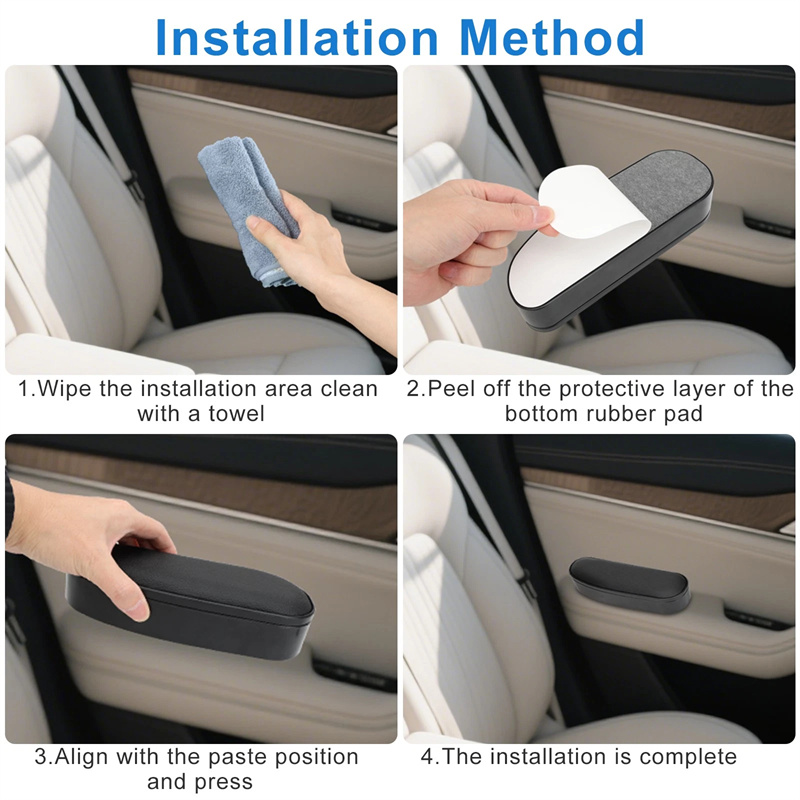 Installation Method

1.Wipe the installation area clean with a towel

2.Peel off the protective layer of the bottom rubber pad

3.Align with the paste position and press

4.The installation is complete