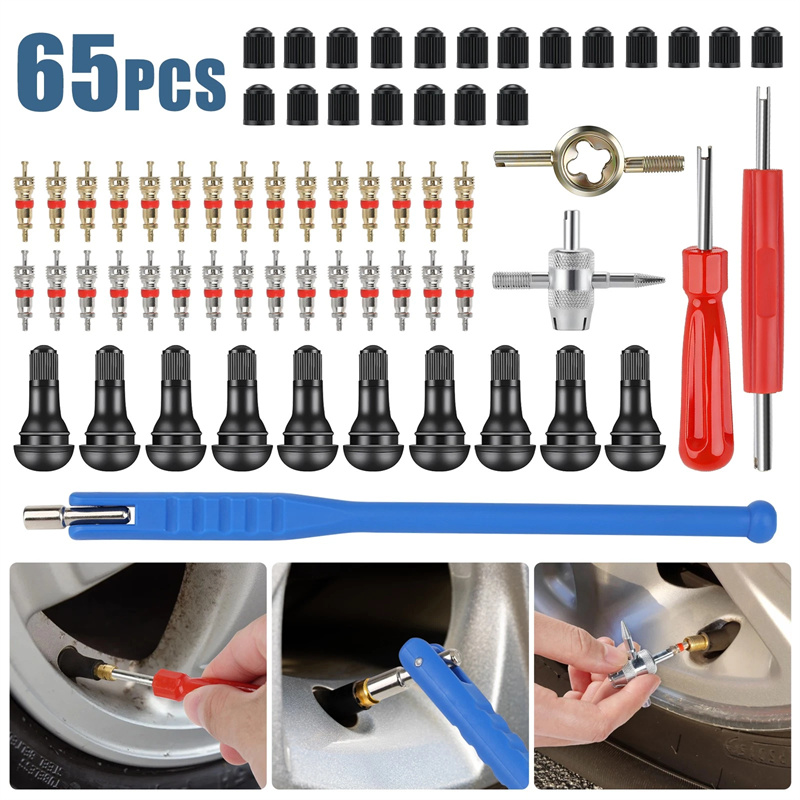 65PCS