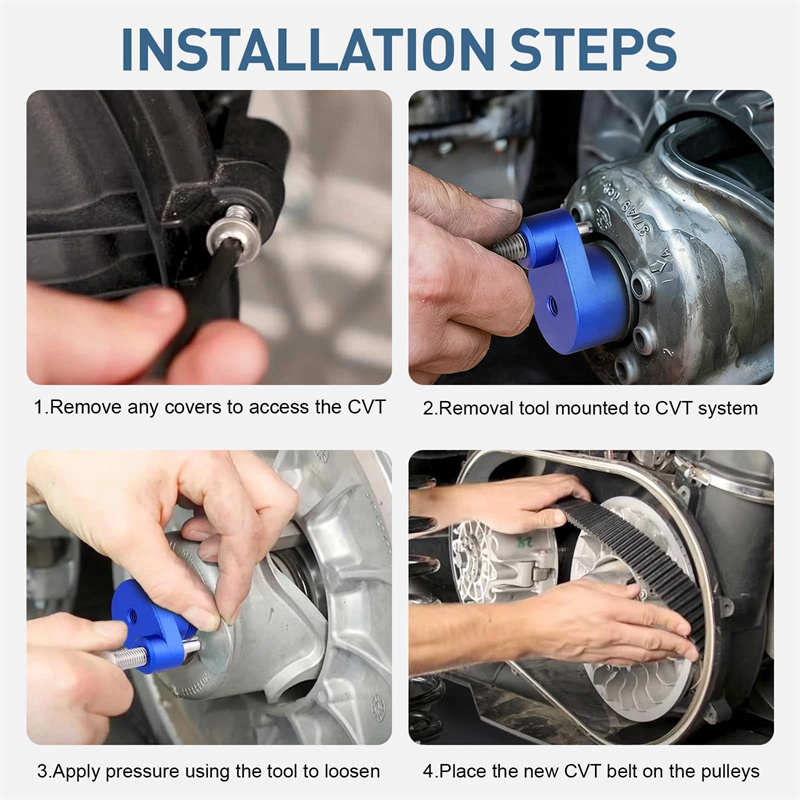 INSTALLATION STEPS

1.Remove any covers to access the CVT

2.Removal tool mounted to CVT system

3.Apply pressure using the tool to loosen

4.Place the new CVT belt on the pulleys