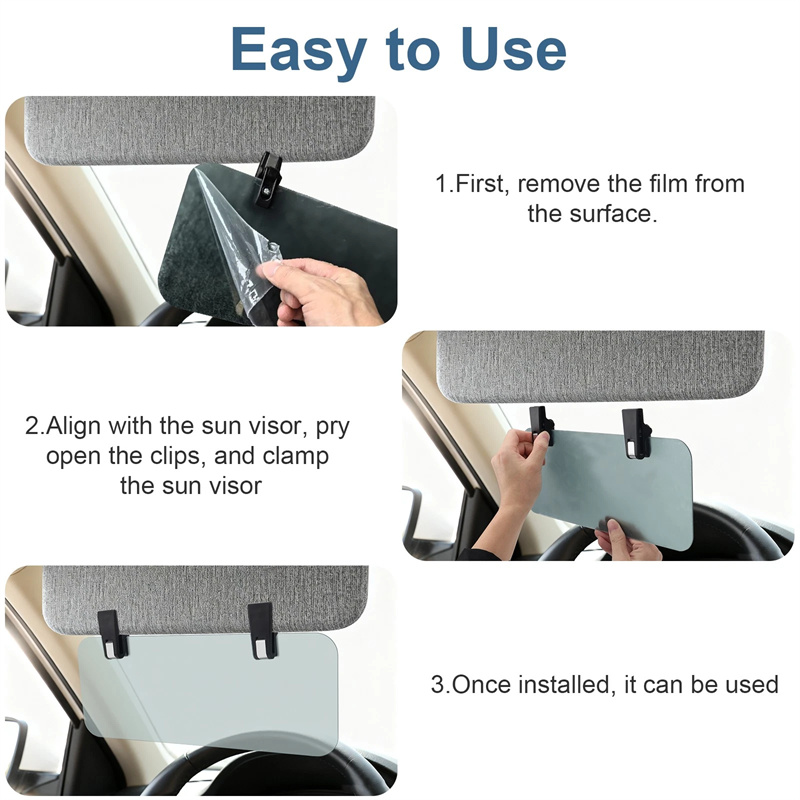 Easy to Use

1.First, remove the film from the surface.

2.Align with the sun visor, pry open the clips, and clamp the sun visor

3.Once installed, it can be used