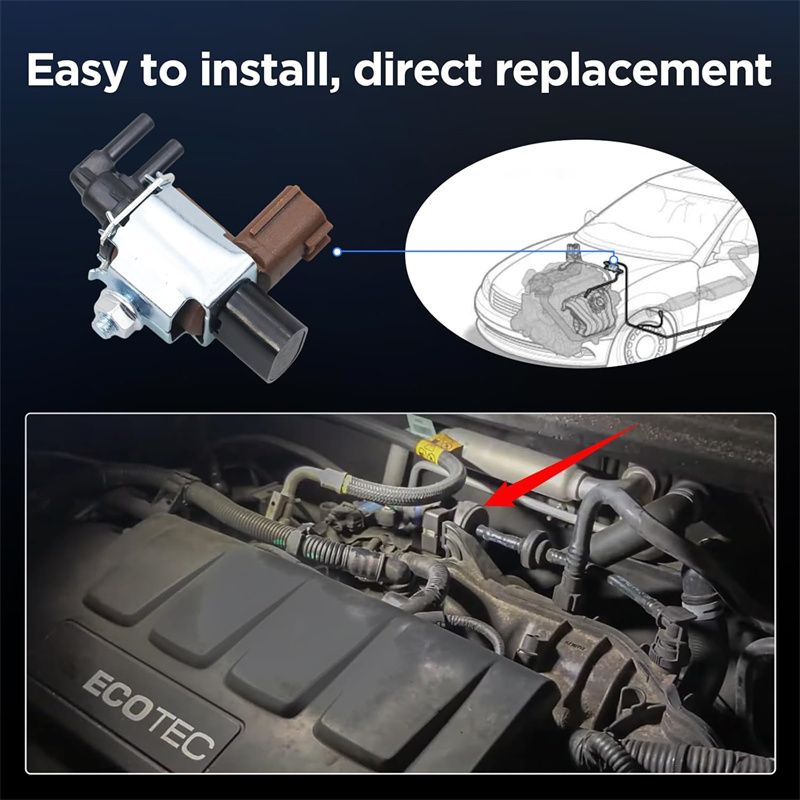 Easy to install, direct replacement

ECOTEC