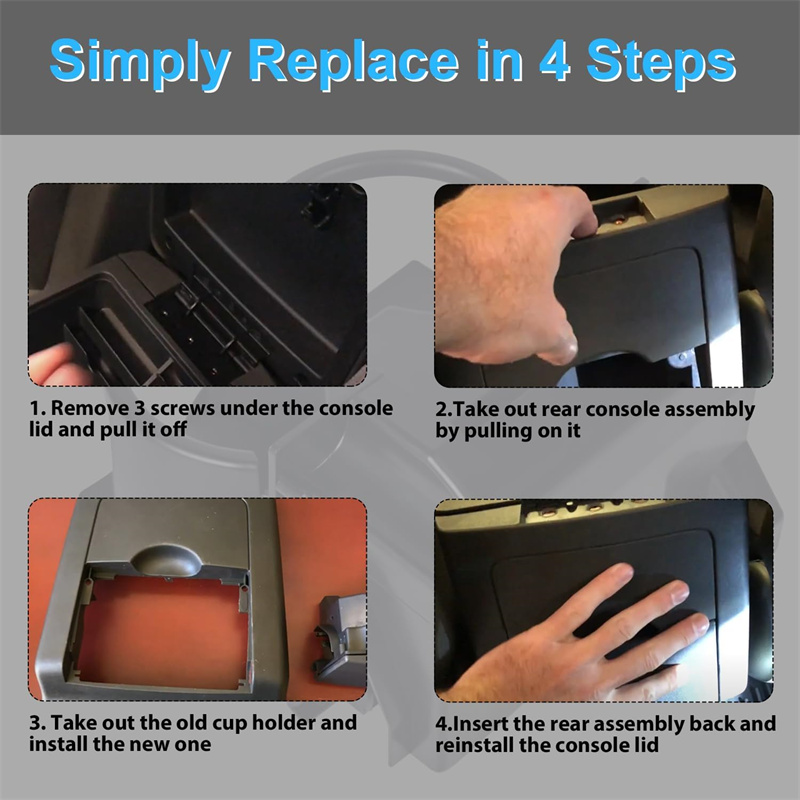 Simply Replace in 4 Steps

1. Remove 3 screws under the console lid and pull it off

2.Take out rear console assembly by pulling on it

3. Take out the old cup holder and install the new one

4.Insert the rear assembly back and reinstall the console lid