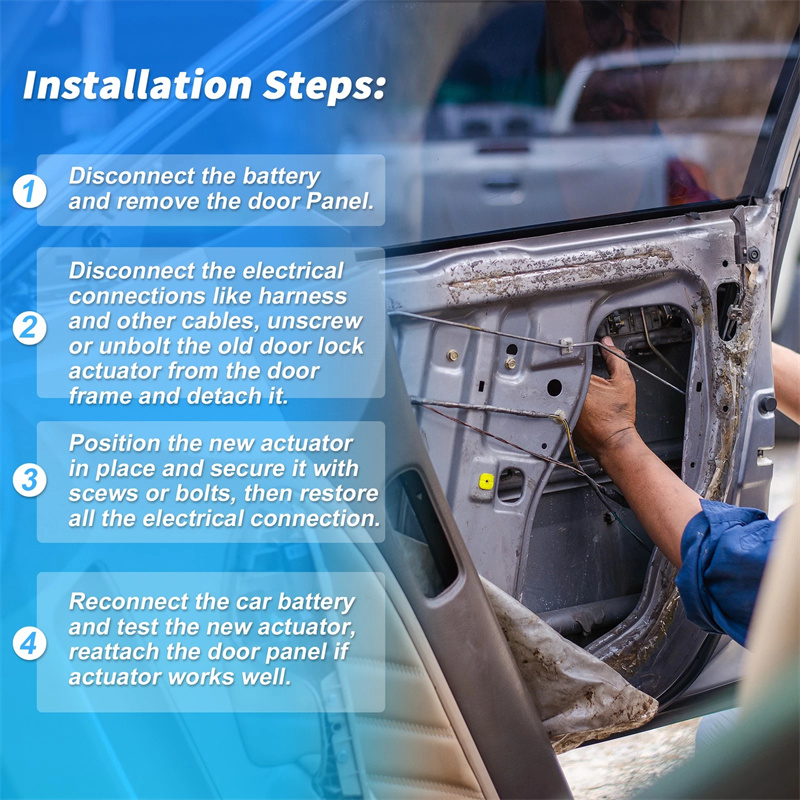 Installation Steps:

1 Disconnect the battery and remove the door Panel.

2 Disconnect the electrical connections like harness and other cables, unscrew or unbolt the old door lock actuator from the door frame and detach it.

3 Position the new actuator in place and secure it with scews or bolts, then restore all the electrical connection.

4 Reconnect the car battery and test the new actuator, reattach the door panel if actuator works well.