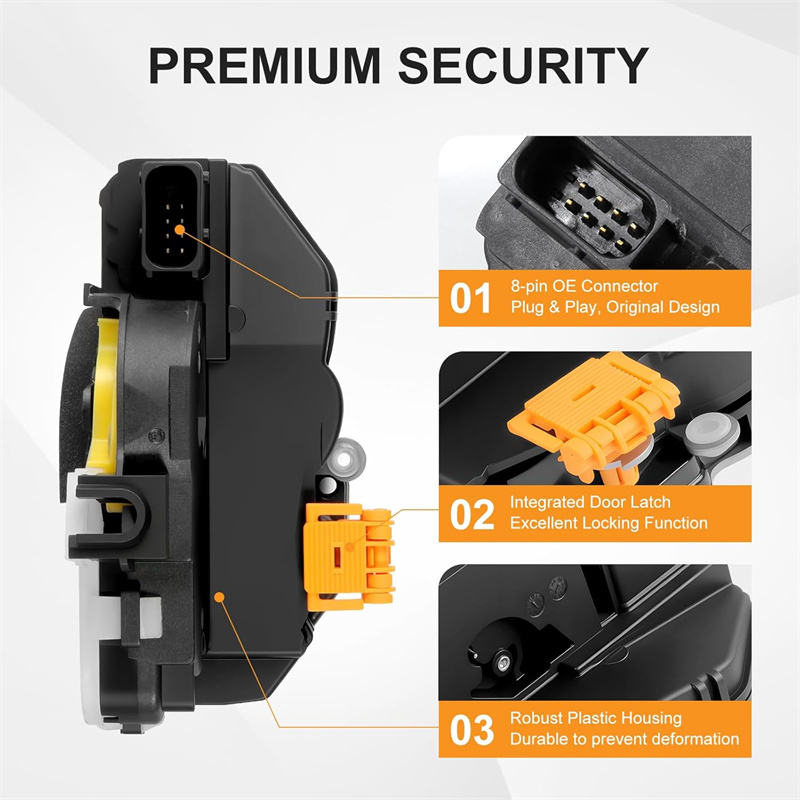 PREMIUM SECURITY

01 8-pin OE Connector
Plug & Play, Original Design

02 Integrated Door Latch
Excellent Locking Function

03 Robust Plastic Housing
Durable to prevent deformation