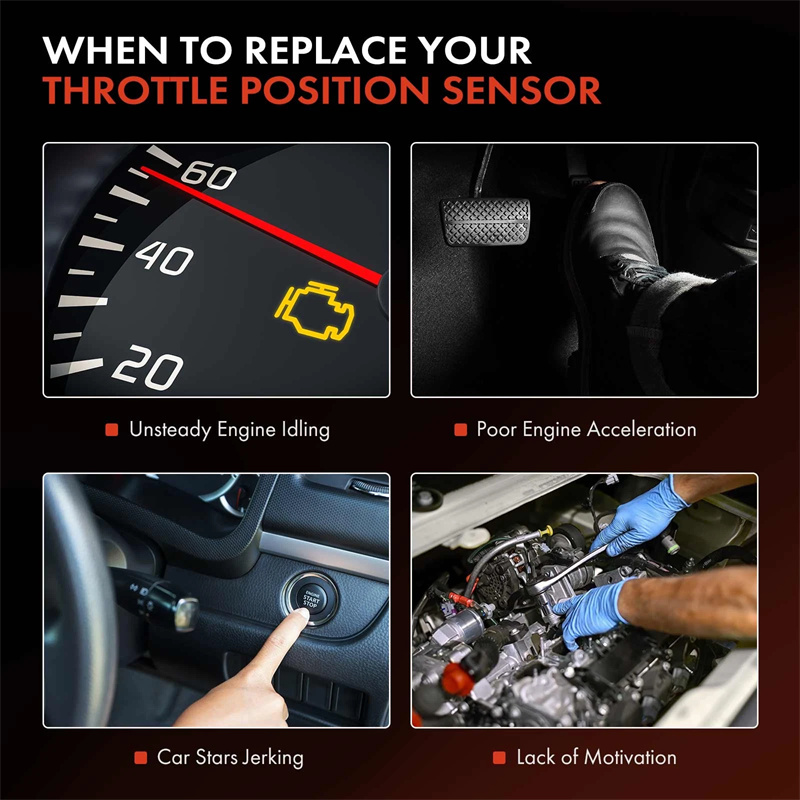 WHEN TO REPLACE YOUR
THROTTLE POSITION SENSOR

60
40
20

Unsteady Engine Idling

Poor Engine Acceleration

START
STOP

Car Stars Jerking

Lack of Motivation