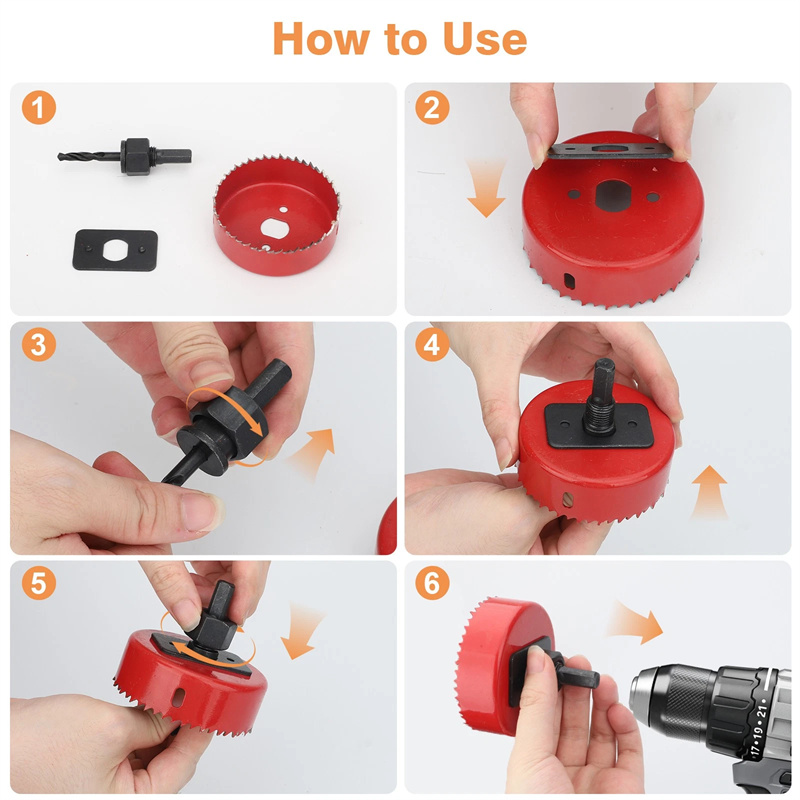 How to Use

1

2

3

4

5

6

17 • 19 • 21 •