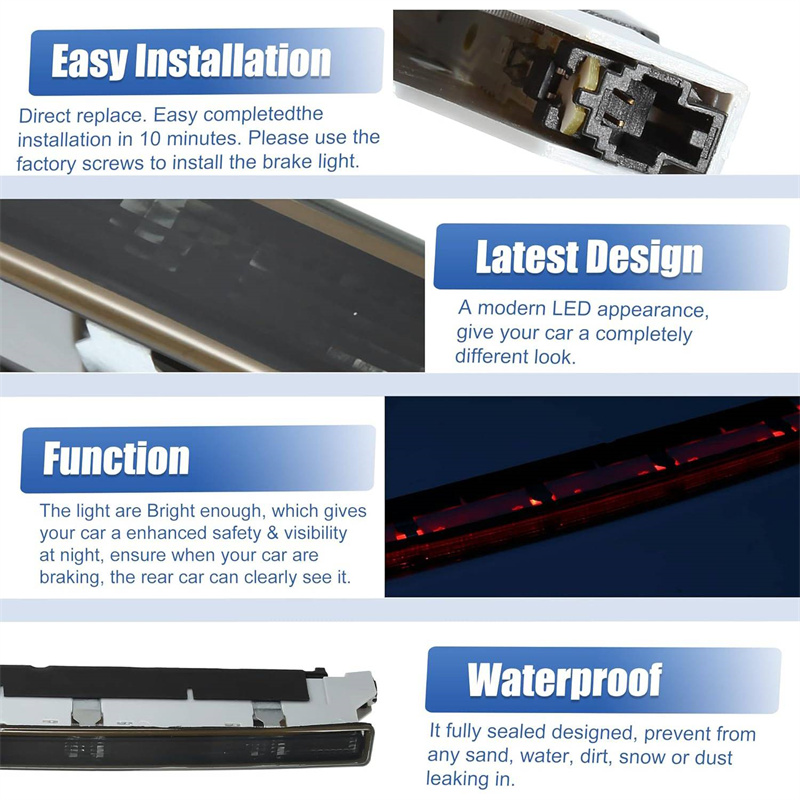 Easy Installation

Direct replace. Easy completedthe installation in 10 minutes. Please use the factory screws to install the brake light.

Latest Design

A modern LED appearance, give your car a completely different look.

Function

The light are Bright enough, which gives your car a enhanced safety & visibility at night, ensure when your car are braking, the rear car can clearly see it.

Waterproof

It fully sealed designed, prevent from any sand, water, dirt, snow or dust leaking in.