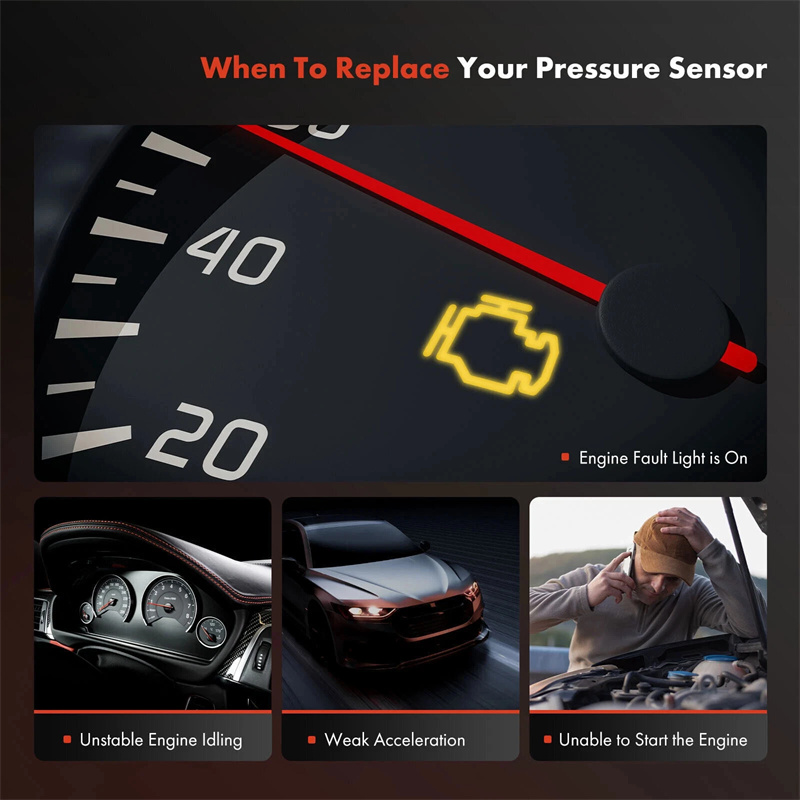 When To Replace Your Pressure Sensor

40

20

Engine Fault Light is On

Unstable Engine Idling

Weak Acceleration

Unable to Start the Engine