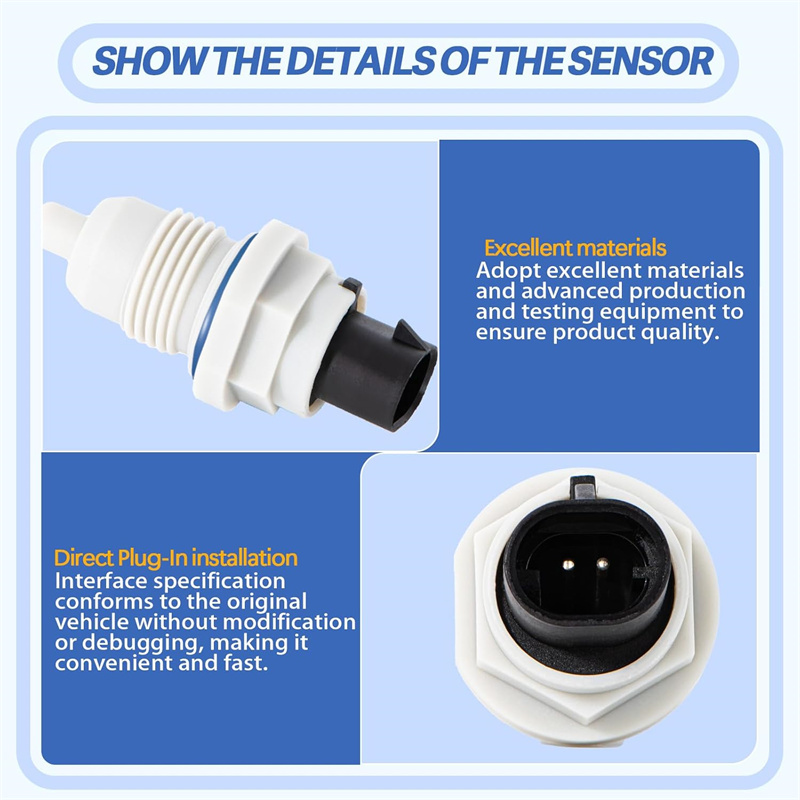 SHOW THE DETAILS OF THE SENSOR

Excellent materials
Adopt excellent materials and advanced production and testing equipment to ensure product quality.

Direct Plug-In installation
Interface specification conforms to the original vehicle without modification or debugging, making it convenient and fast.