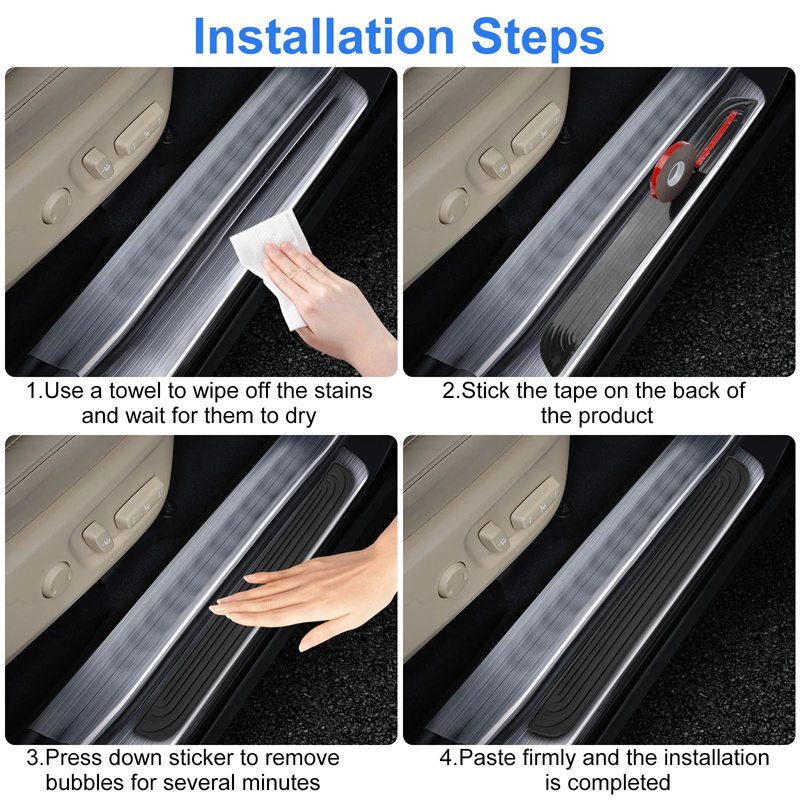 Installation Steps

1.Use a towel to wipe off the stains and wait for them to dry

2.Stick the tape on the back of the product

3.Press down sticker to remove bubbles for several minutes

4.Paste firmly and the installation is completed