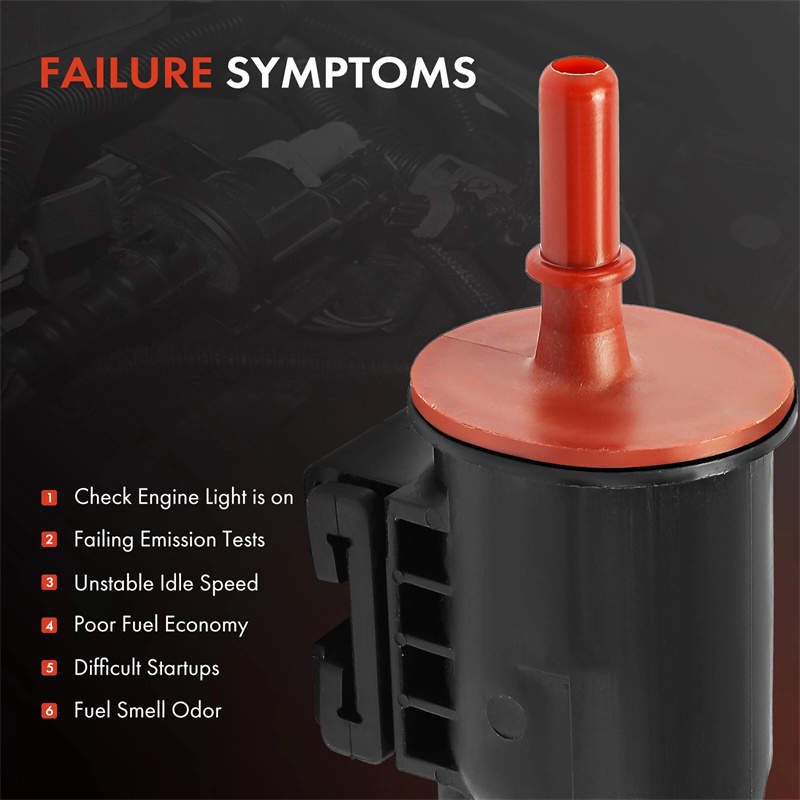 FAILURE SYMPTOMS

1 Check Engine Light is on
2 Failing Emission Tests
3 Unstable Idle Speed
4 Poor Fuel Economy
5 Difficult Startups
6 Fuel Smell Odor