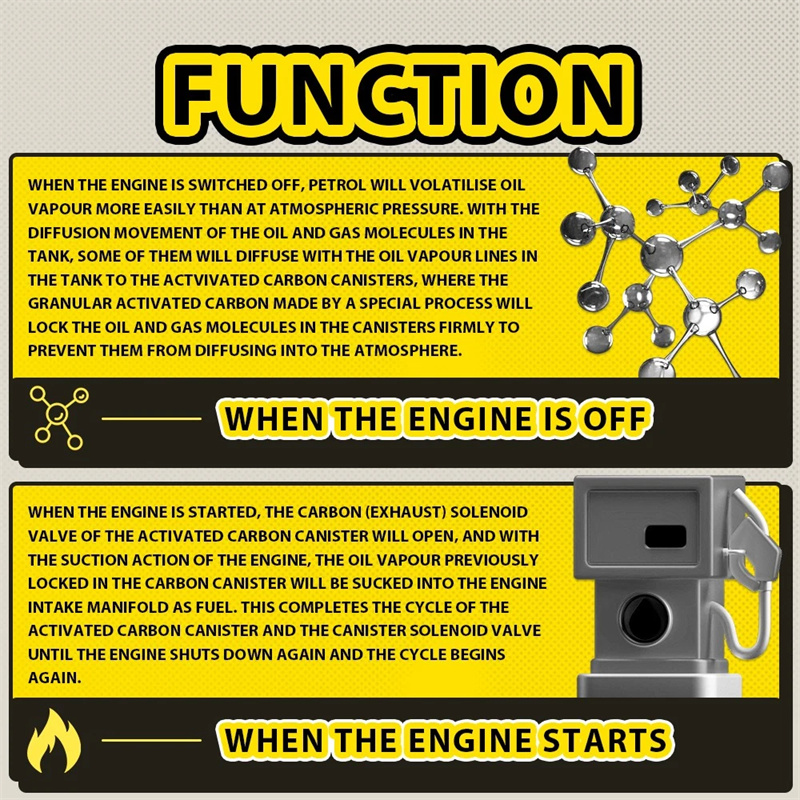 FUNCTION

WHEN THE ENGINE IS SWITCHED OFF, PETROL WILL VOLATILISE OIL VAPOUR MORE EASILY THAN AT ATMOSPHERIC PRESSURE. WITH THE DIFFUSION MOVEMENT OF THE OIL AND GAS MOLECULES IN THE TANK, SOME OF THEM WILL DIFFUSE WITH THE OIL VAPOUR LINES IN THE TANK TO THE ACTVIVATED CARBON CANISTERS, WHERE THE GRANULAR ACTIVATED CARBON MADE BY A SPECIAL PROCESS WILL LOCK THE OIL AND GAS MOLECULES IN THE CANISTERS FIRMLY TO PREVENT THEM FROM DIFFUSING INTO THE ATMOSPHERE.

WHEN THE ENGINE IS OFF

WHEN THE ENGINE IS STARTED, THE CARBON (EXHAUST) SOLENOID VALVE OF THE ACTIVATED CARBON CANISTER WILL OPEN, AND WITH THE SUCTION ACTION OF THE ENGINE, THE OIL VAPOUR PREVIOUSLY LOCKED IN THE CARBON CANISTER WILL BE SUCKED INTO THE ENGINE INTAKE MANIFOLD AS FUEL. THIS COMPLETES THE CYCLE OF THE ACTIVATED CARBON CANISTER AND THE CANISTER SOLENOID VALVE UNTIL THE ENGINE SHUTS DOWN AGAIN AND THE CYCLE BEGINS AGAIN.

WHEN THE ENGINE STARTS