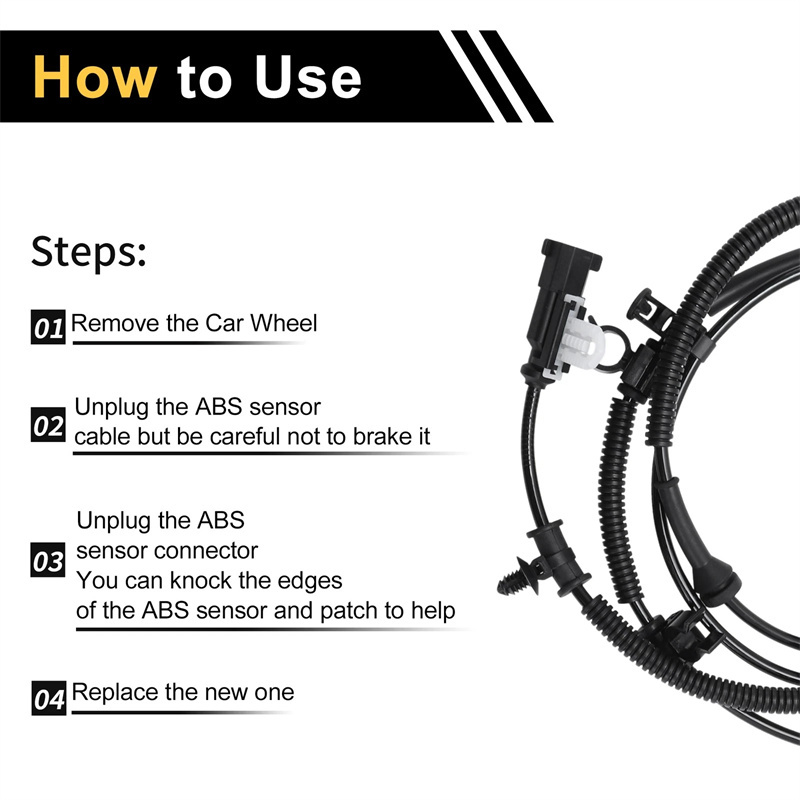 How to Use

Steps:

01 Remove the Car Wheel

02 Unplug the ABS sensor cable but be careful not to brake it

03 Unplug the ABS sensor connector
You can knock the edges of the ABS sensor and patch to help

04 Replace the new one