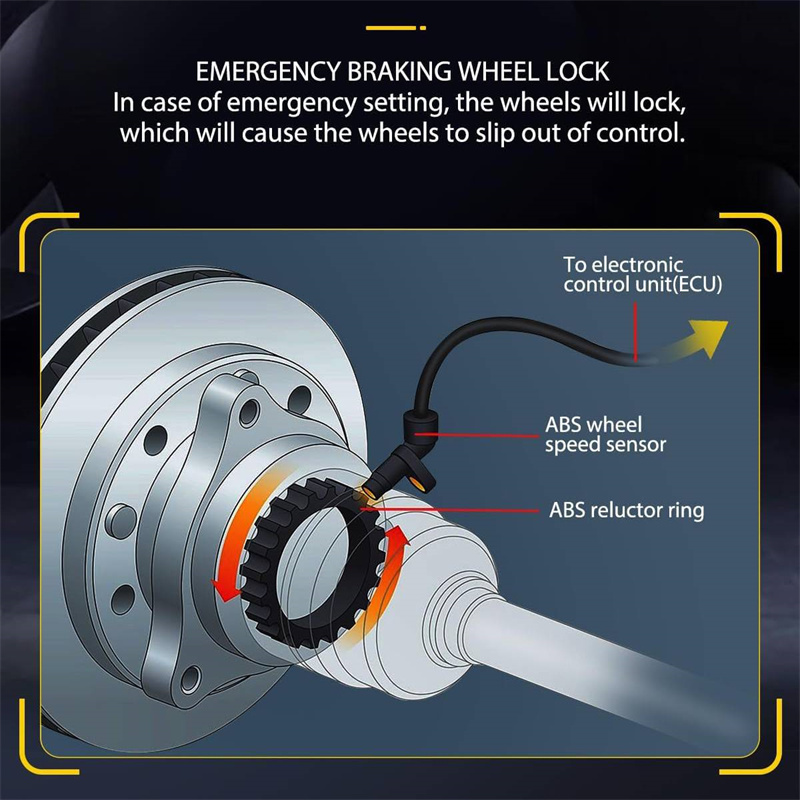 EMERGENCY BRAKING WHEEL LOCK
In case of emergency setting, the wheels will lock, which will cause the wheels to slip out of control.

To electronic control unit(ECU)

ABS wheel speed sensor

ABS reluctor ring