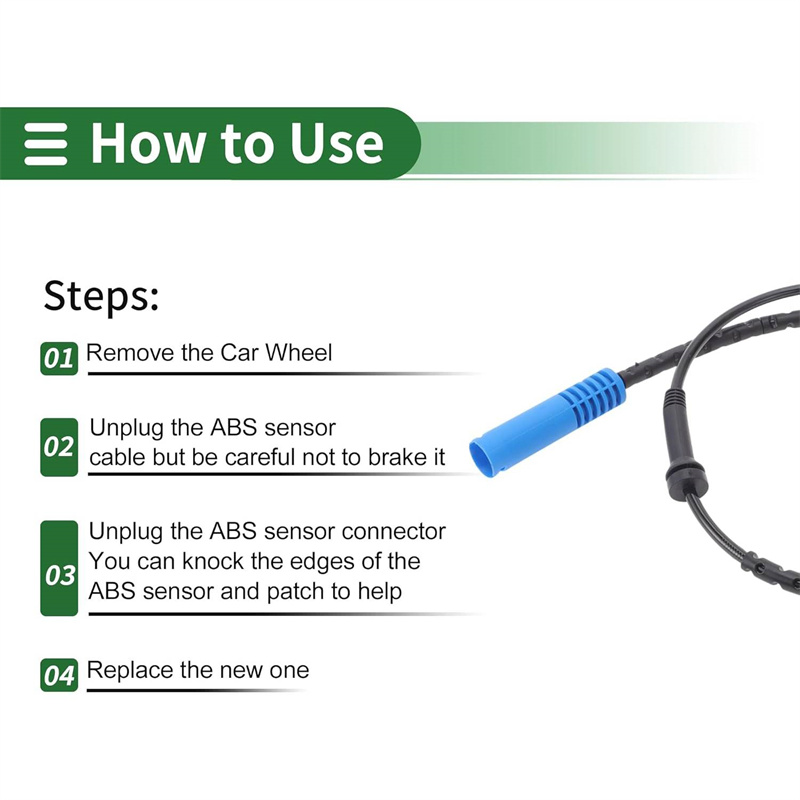 How to Use

Steps:

01 Remove the Car Wheel

02 Unplug the ABS sensor cable but be careful not to brake it

03 Unplug the ABS sensor connector You can knock the edges of the ABS sensor and patch to help

04 Replace the new one