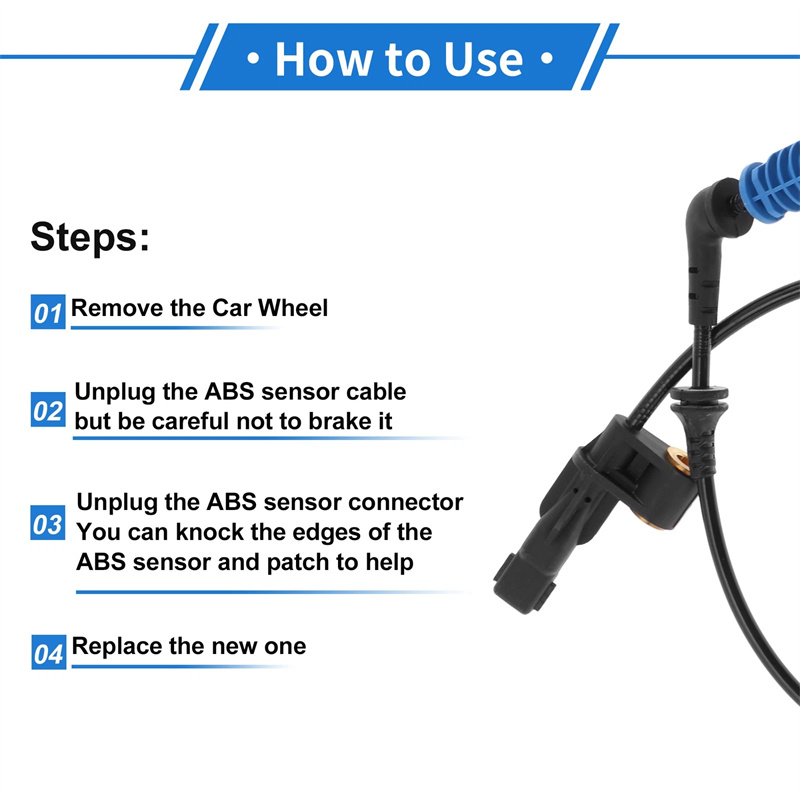 • How to Use •

Steps:

01 Remove the Car Wheel

02 Unplug the ABS sensor cable but be careful not to brake it

03 Unplug the ABS sensor connector You can knock the edges of the ABS sensor and patch to help

04 Replace the new one