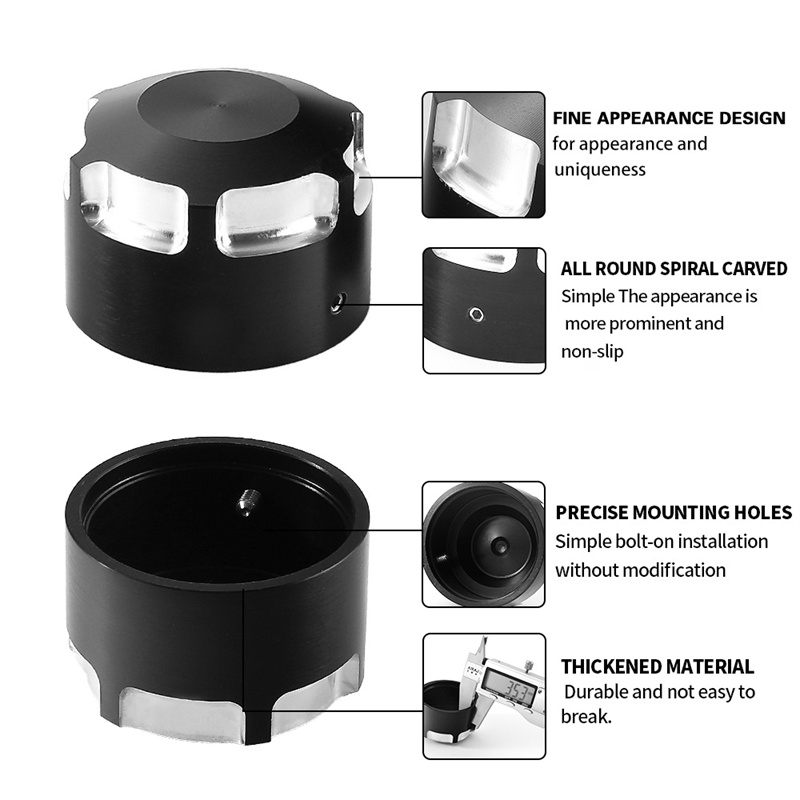 FINE APPEARANCE DESIGN
for appearance and uniqueness

ALL ROUND SPIRAL CARVED
Simple The appearance is more prominent and non-slip

PRECISE MOUNTING HOLES
Simple bolt-on installation without modification

353

THICKENED MATERIAL
Durable and not easy to break.