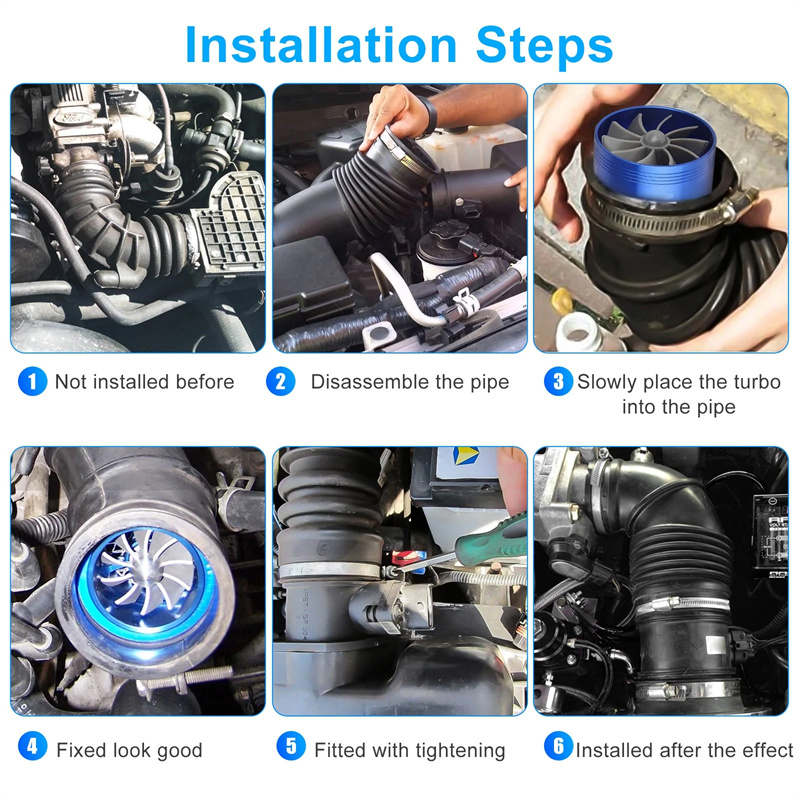 Installation Steps

1 Not installed before

2 Disassemble the pipe

3 Slowly place the turbo into the pipe

4 Fixed look good

5 Fitted with tightening

6 Installed after the effect