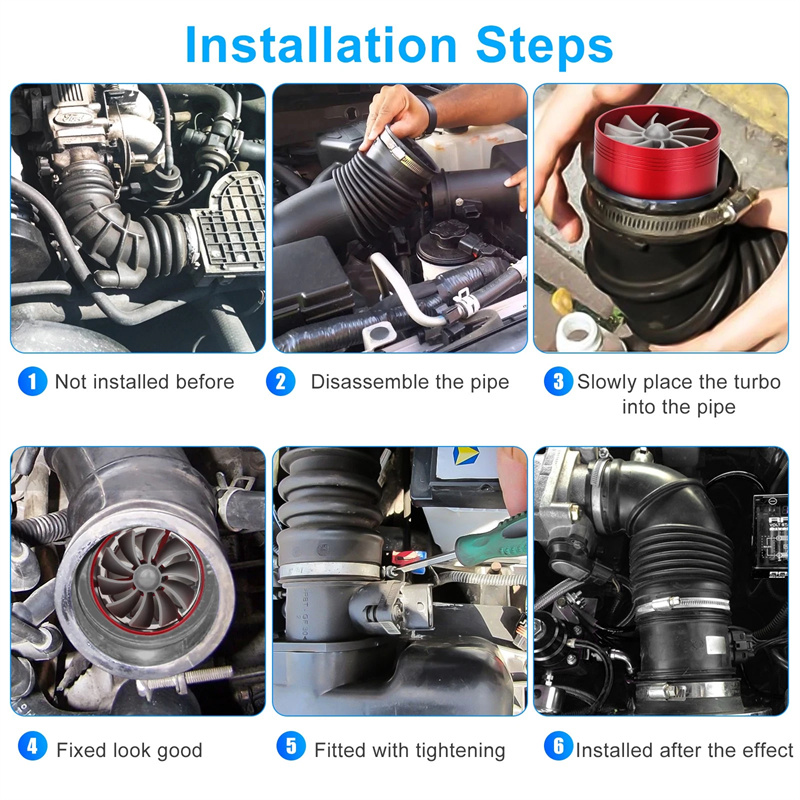 Installation Steps

1 Not installed before

2 Disassemble the pipe

3 Slowly place the turbo into the pipe

4 Fixed look good

5 Fitted with tightening

6 Installed after the effect