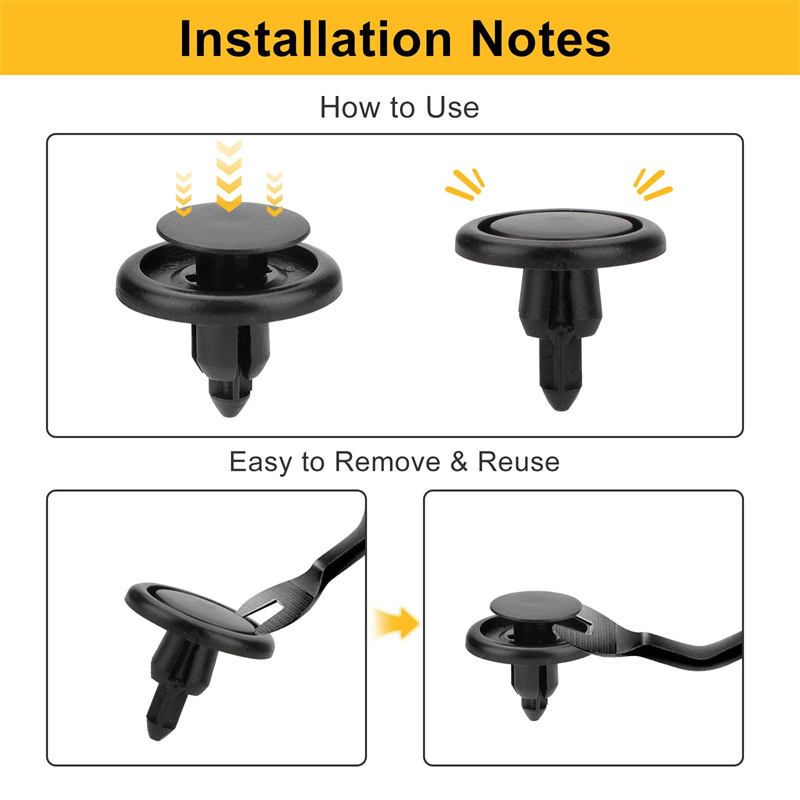 Installation Notes

How to Use

Easy to Remove & Reuse