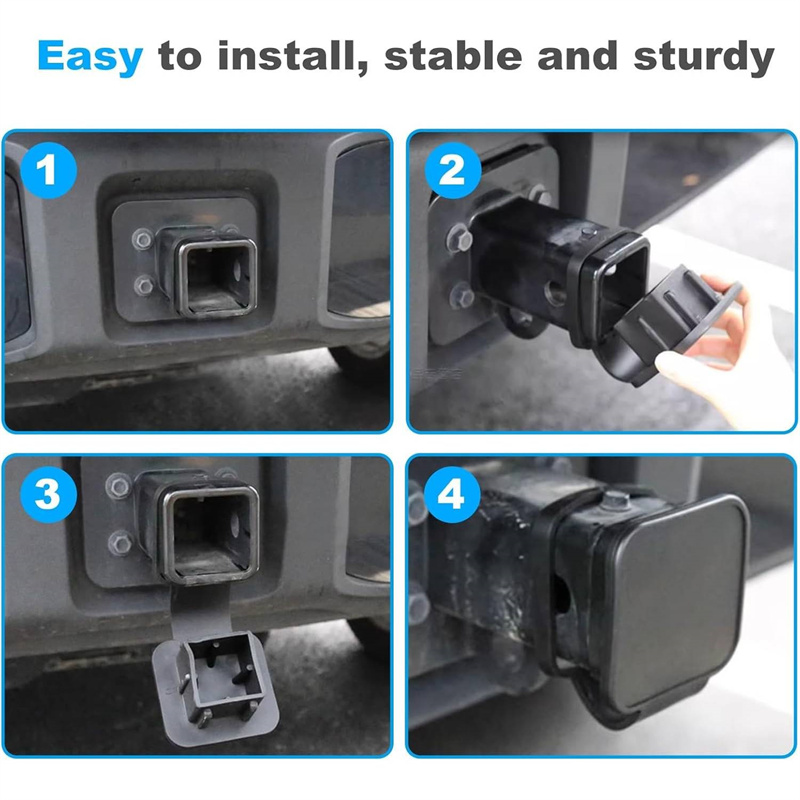 Easy to install, stable and sturdy

1

2

3

4