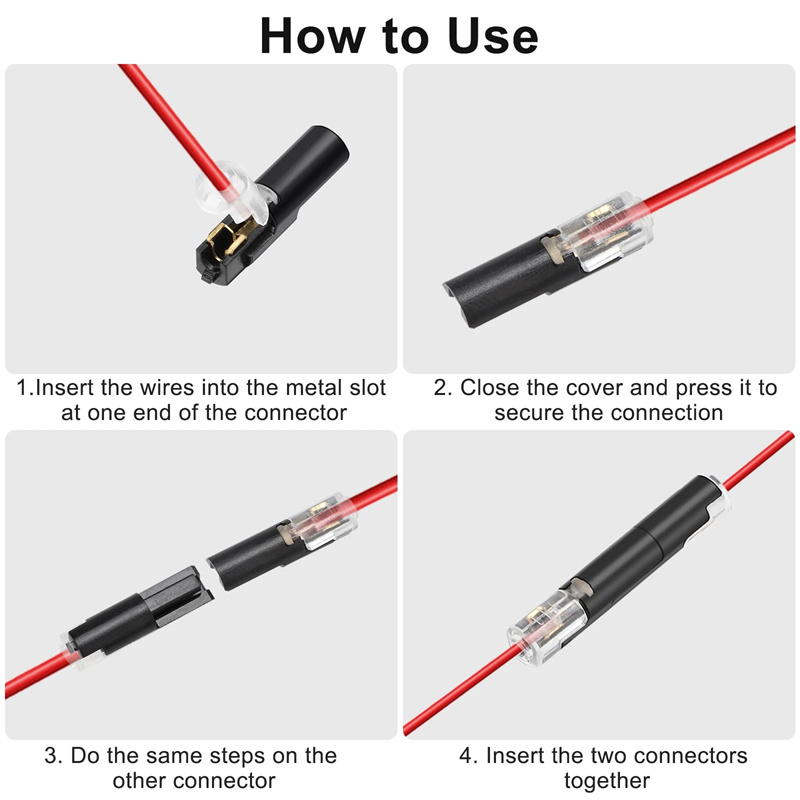 How to Use

1.Insert the wires into the metal slot at one end of the connector

2. Close the cover and press it to secure the connection

3. Do the same steps on the other connector

4. Insert the two connectors together