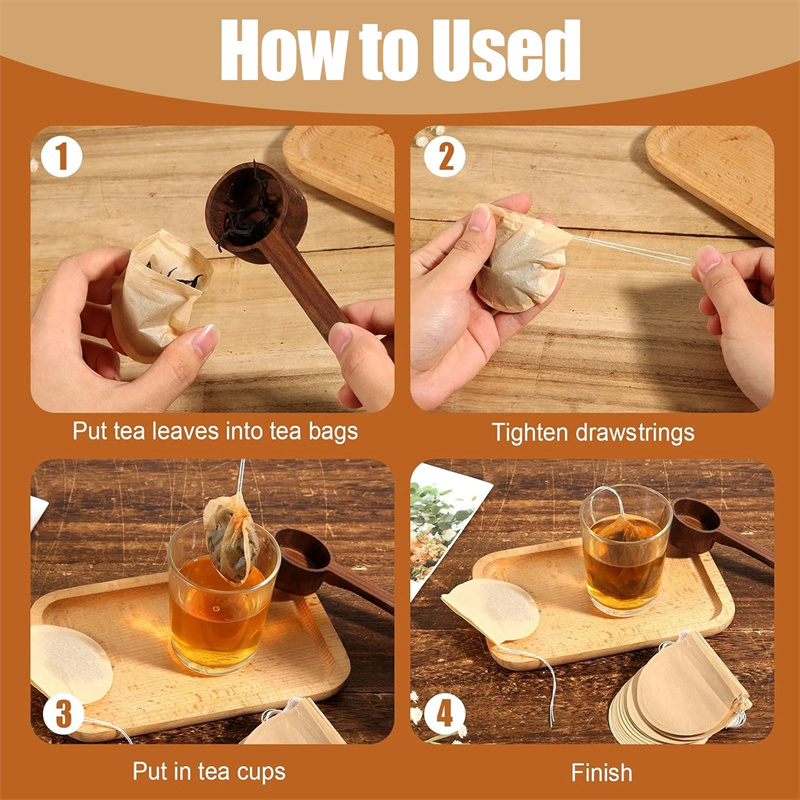 How to Used

1

Put tea leaves into tea bags

2

Tighten drawstrings

3

Put in tea cups

4

Finish