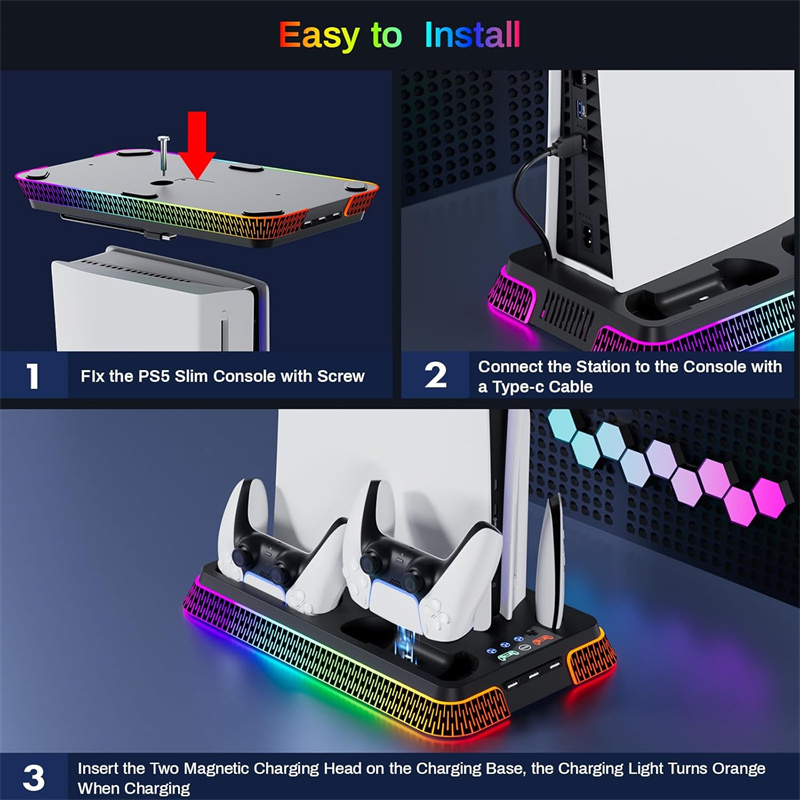 Easy to Install

1 FIx the PS5 Slim Console with Screw

2 Connect the Station to the Console with a Type-c Cable

3 Insert the Two Magnetic Charging Head on the Charging Base, the Charging Light Turns Orange When Charging