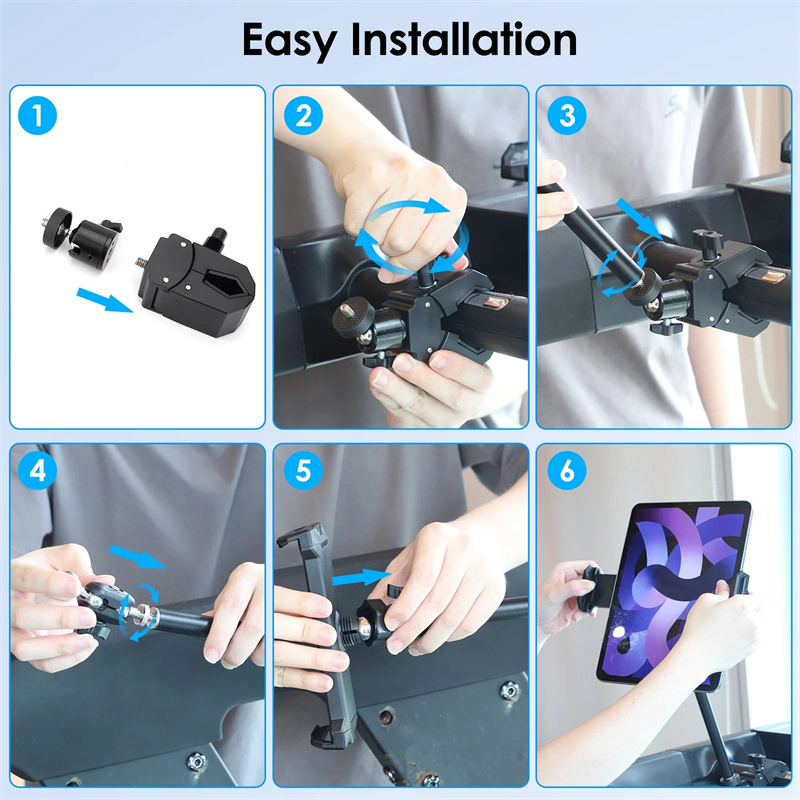 Easy Installation

1

2

3

4

5

6