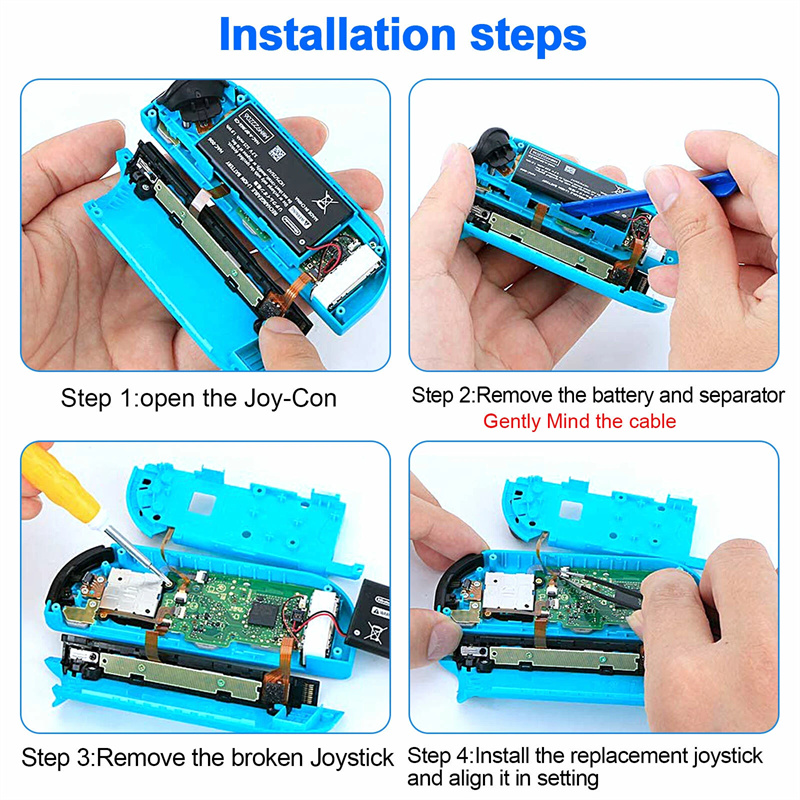 Installation steps

Step 1:open the Joy-Con

Step 2:Remove the battery and separator
Gently Mind the cable

Step 3:Remove the broken Joystick

Step 4:Install the replacement joystick and align it in setting