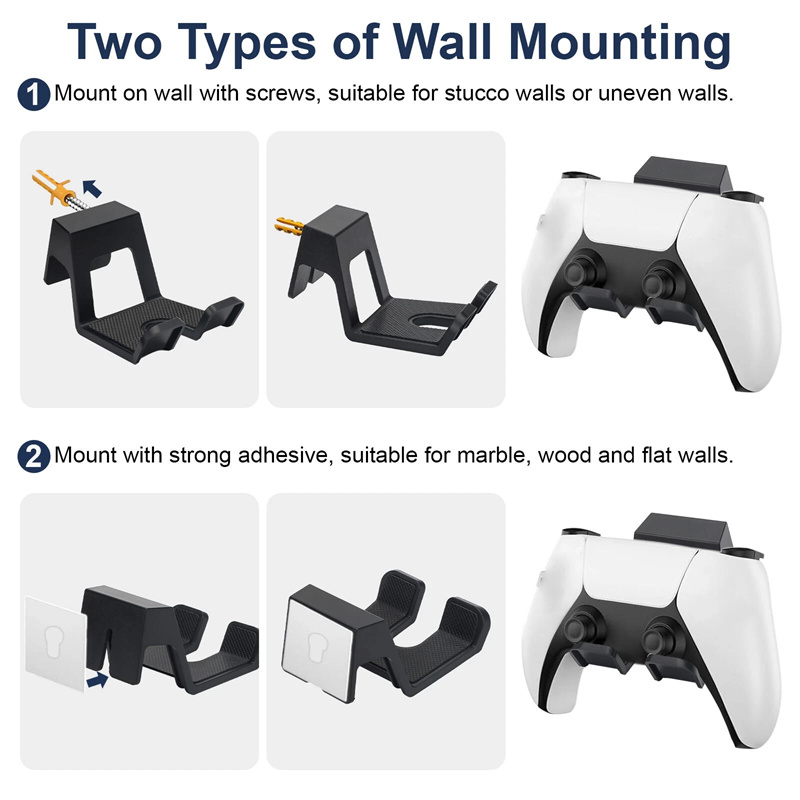 Two Types of Wall Mounting

1 Mount on wall with screws, suitable for stucco walls or uneven walls.

2 Mount with strong adhesive, suitable for marble, wood and flat walls.