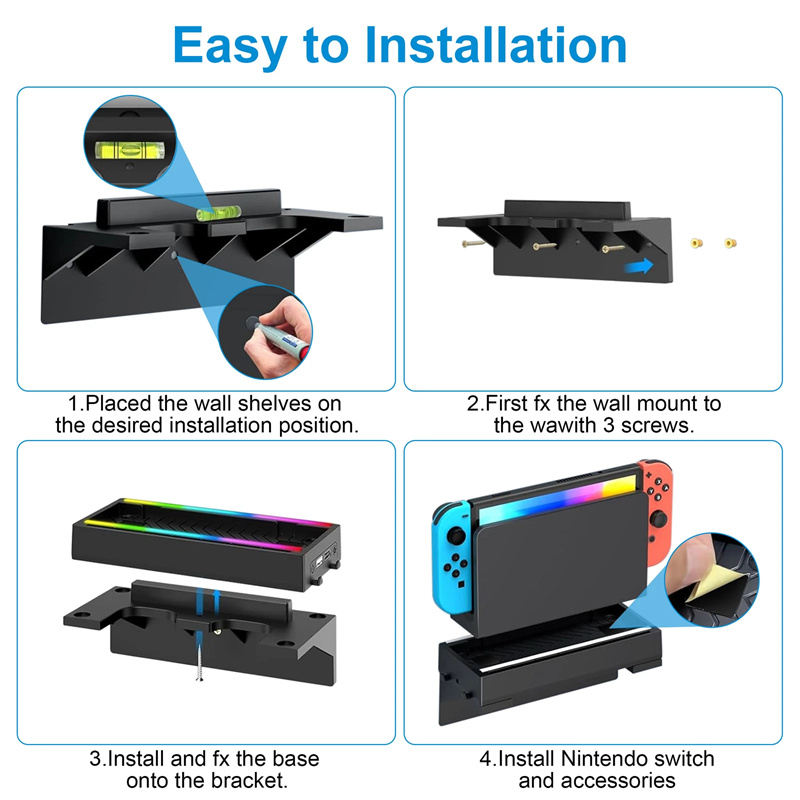 Easy to Installation

1.Placed the wall shelves on the desired installation position.

2.First fx the wall mount to the wawith 3 screws.

3.Install and fx the base onto the bracket.

4.Install Nintendo switch and accessories