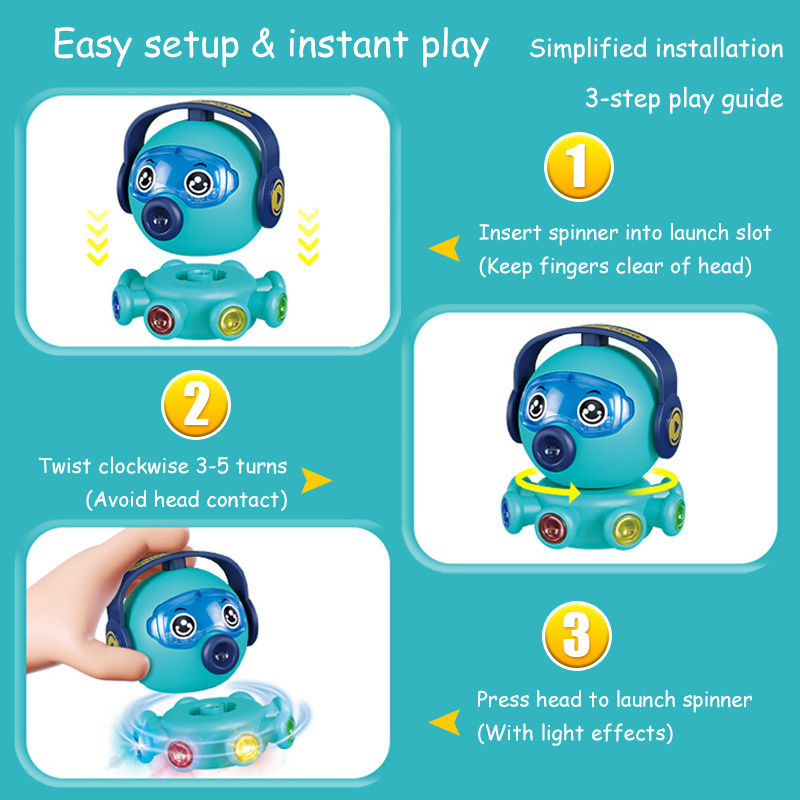 Easy setup & instant play

Simplified installation

3-step play guide

1

Insert spinner into launch slot
(Keep fingers clear of head)

2

Twist clockwise 3-5 turns
(Avoid head contact)

3

Press head to launch spinner
(With light effects)