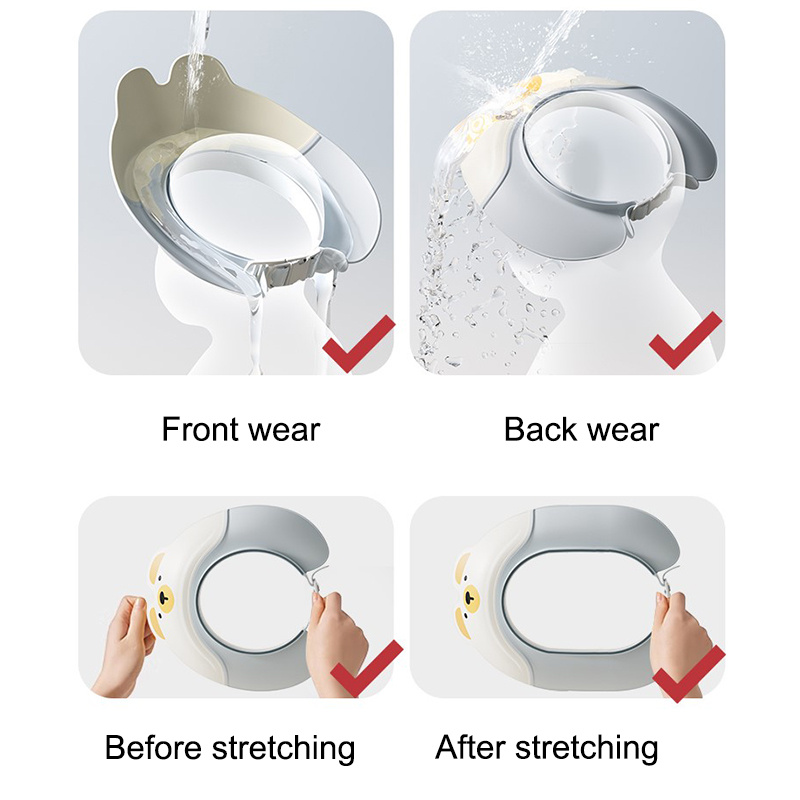 Front wear

Back wear

Before stretching

After stretching