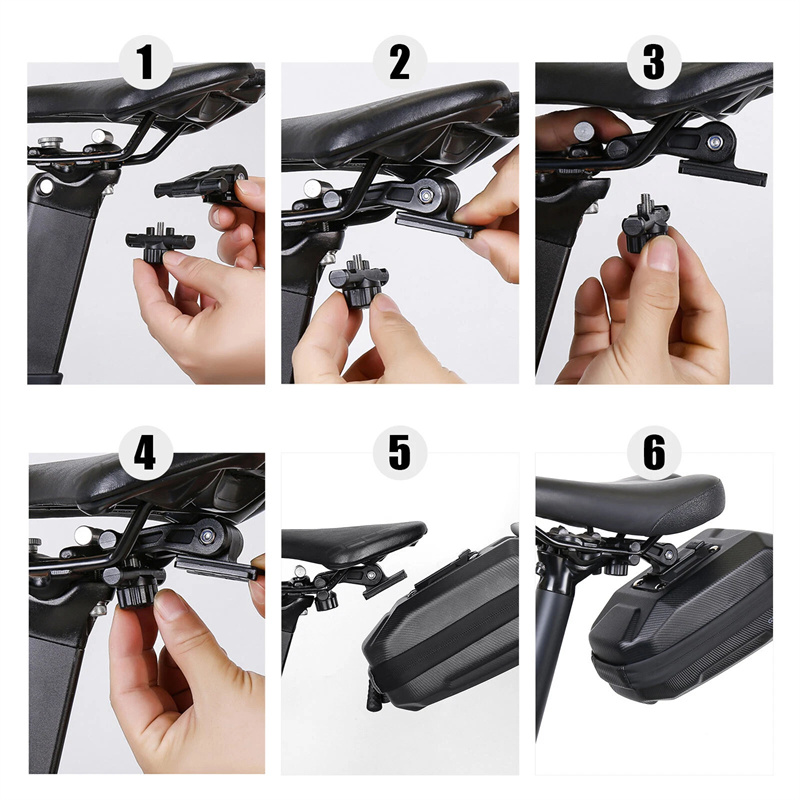 1

2

3

4

5

6