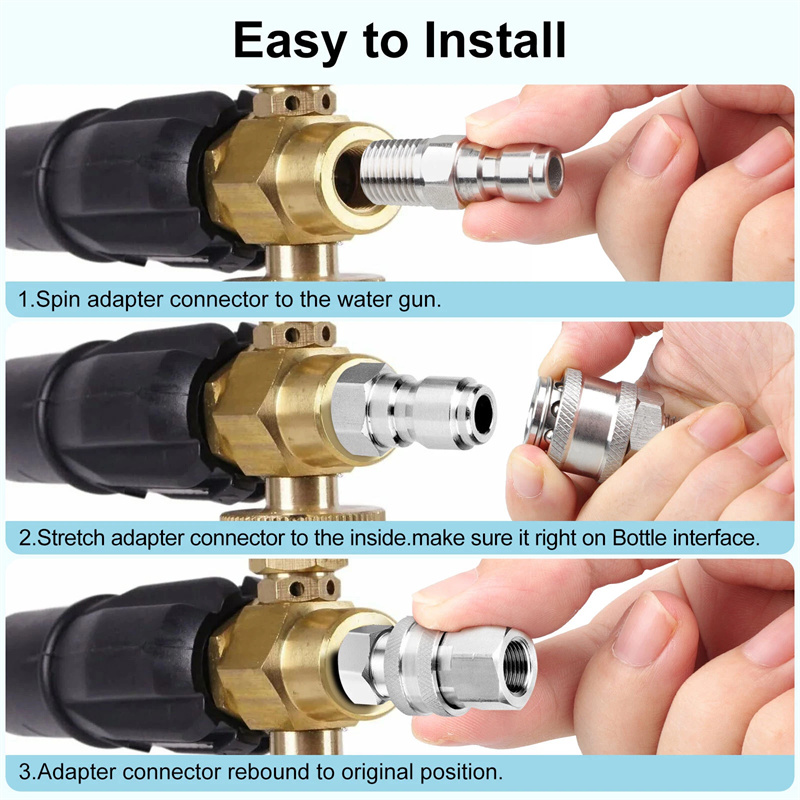 Easy to Install

1.Spin adapter connector to the water gun.

2.Stretch adapter connector to the inside.make sure it right on Bottle interface.

3.Adapter connector rebound to original position.