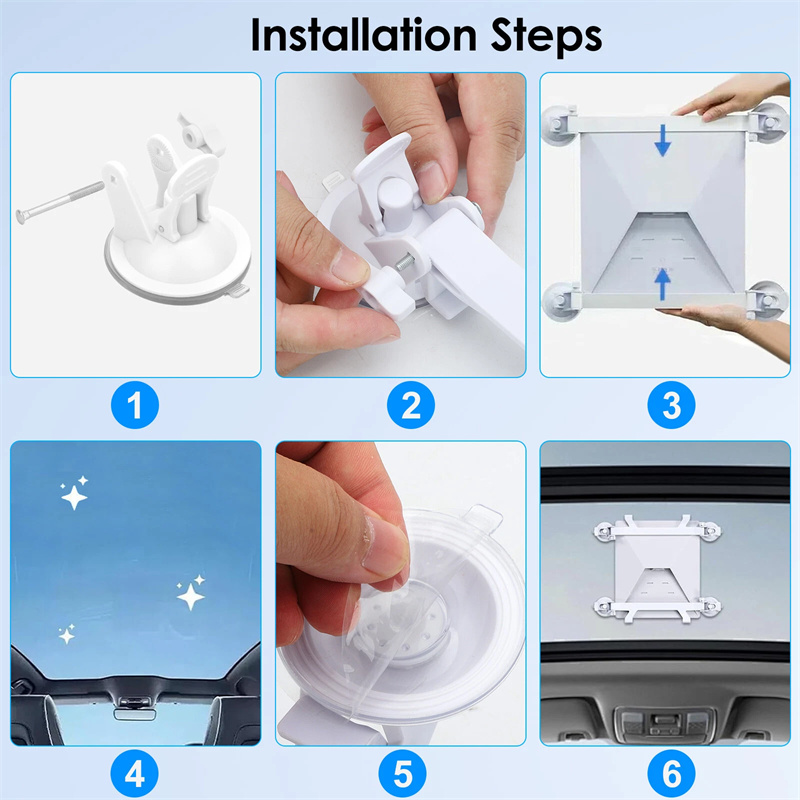 Installation Steps

1

2

3

4

5

6