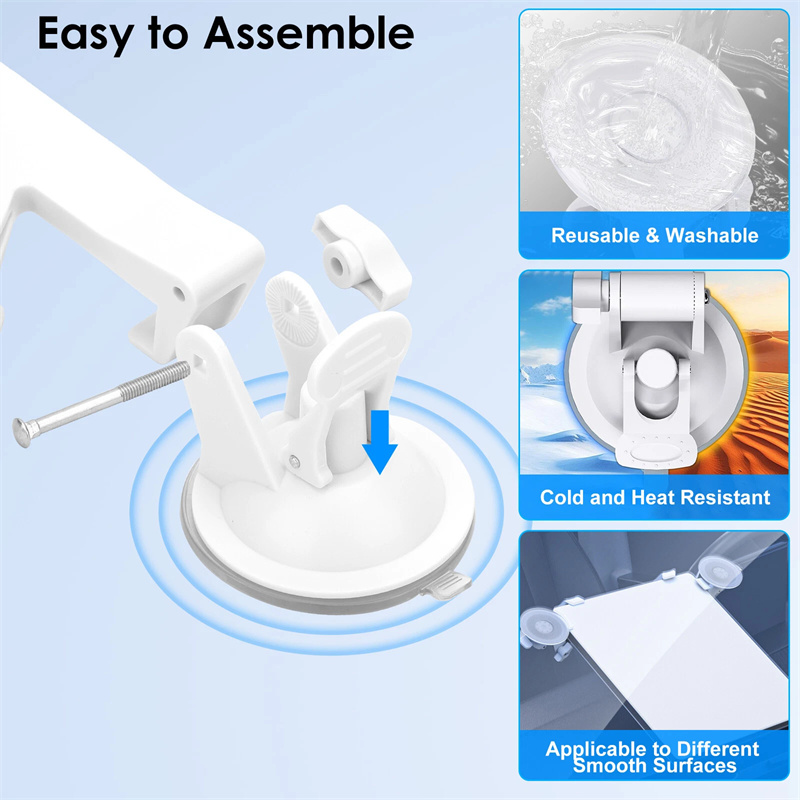 Easy to Assemble

Reusable & Washable

Cold and Heat Resistant

Applicable to Different Smooth Surfaces