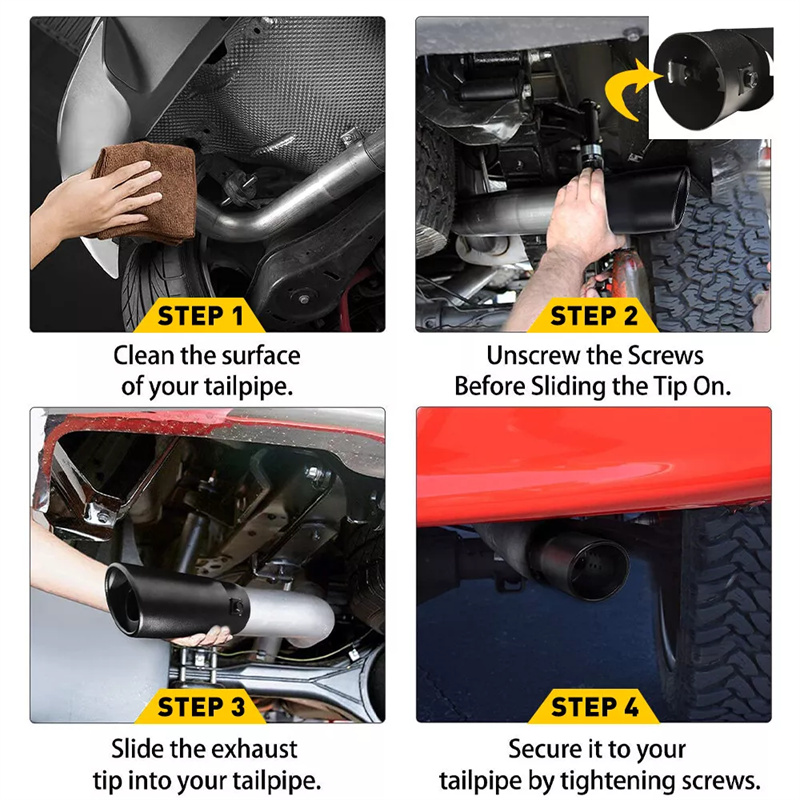 STEP 1
Clean the surface of your tailpipe.

STEP 2
Unscrew the Screws Before Sliding the Tip On.

STEP 3
Slide the exhaust tip into your tailpipe.

STEP 4
Secure it to your tailpipe by tightening screws.