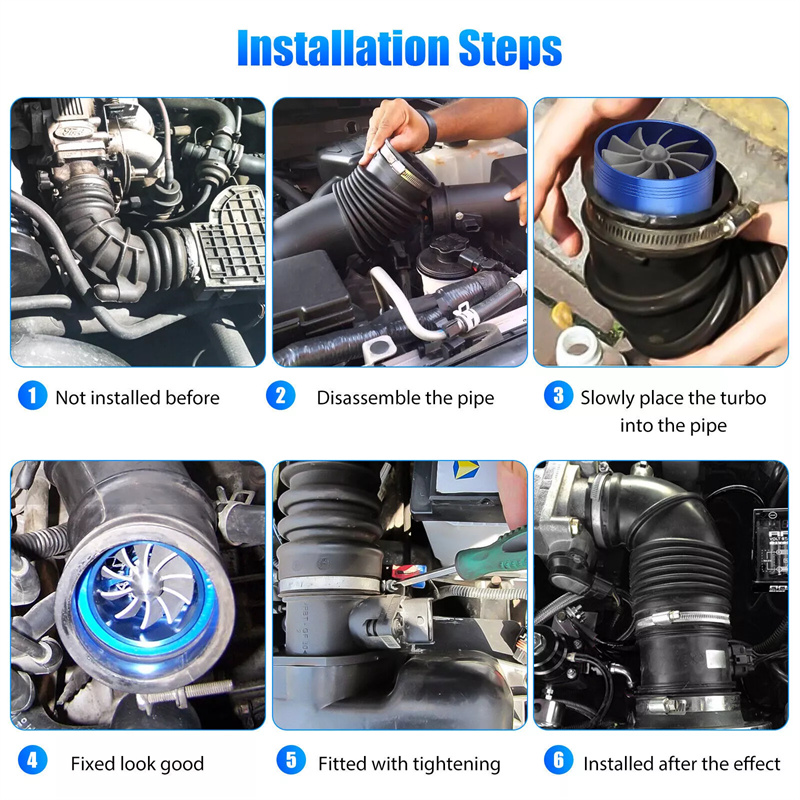 Installation Steps

1 Not installed before

2 Disassemble the pipe

3 Slowly place the turbo into the pipe

4 Fixed look good

5 Fitted with tightening

6 Installed after the effect